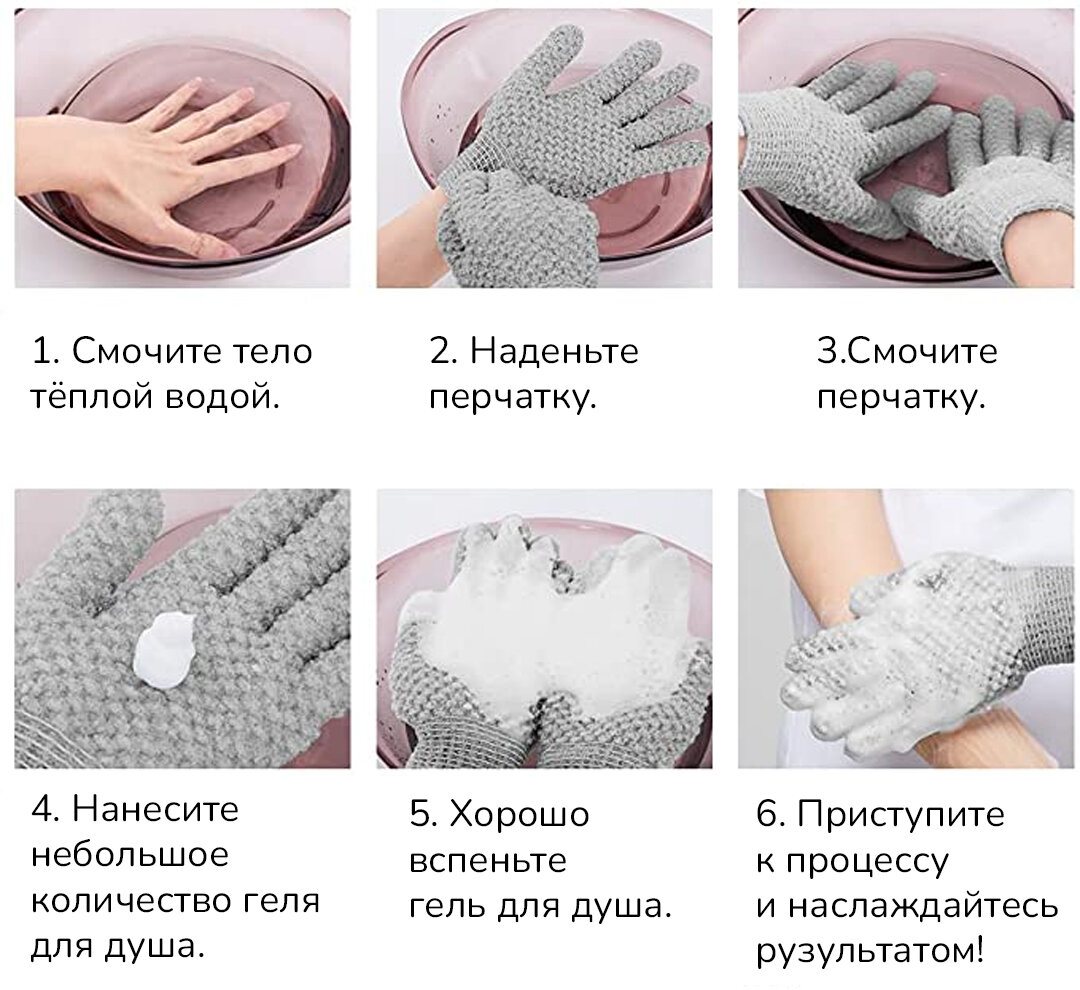 1. Смочите тело тёплой водой.

2. Наденьте перчатку.

3.Смочите перчатку.

4. Нанесите небольшое количество геля для душа.

5. Хорошо вспеньте гель для душа.

6. Приступите к процессу и наслаждайтесь рузультатом!