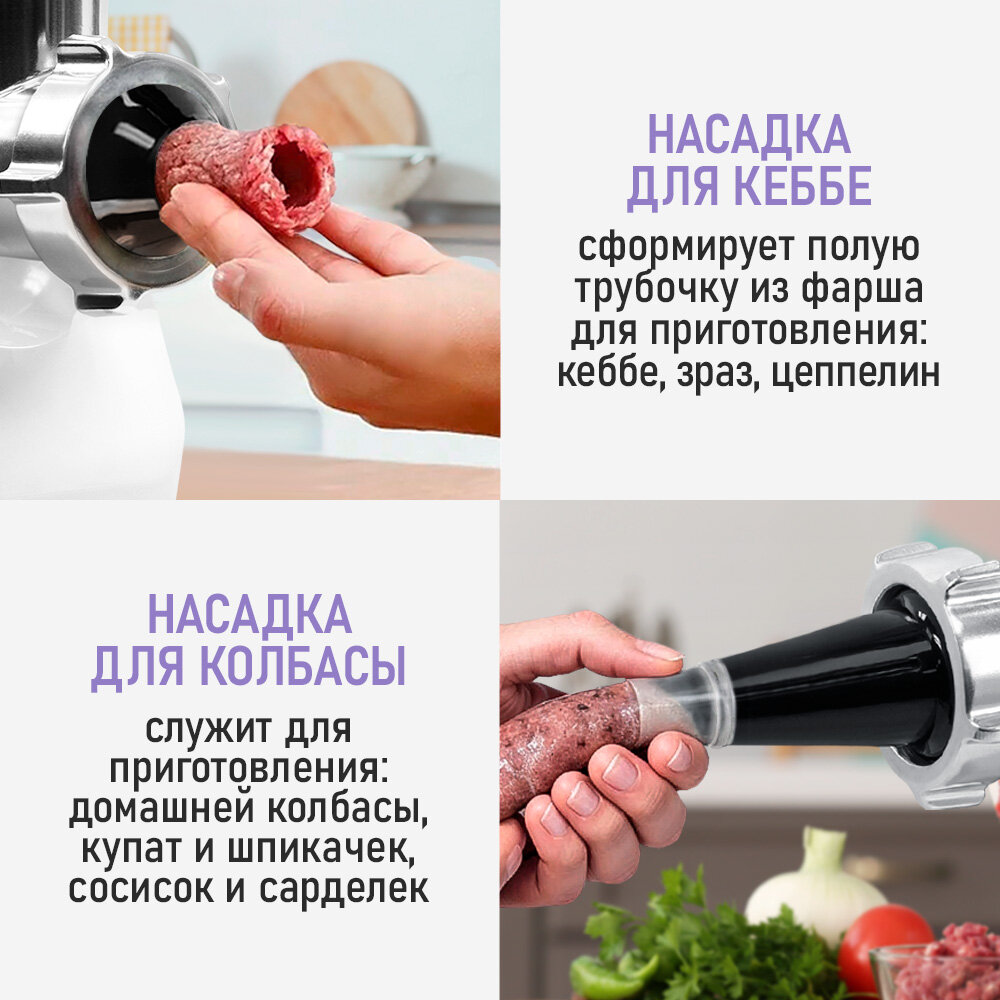 НАСАДКА ДЛЯ КЕББЕ

сформирует полую трубочку из фарша для приготовления: кеббе, зраз, цеппелин

НАСАДКА ДЛЯ КОЛБАСЫ

служит для приготовления: домашней колбасы, купат и шпикачек, сосисок и сарделек