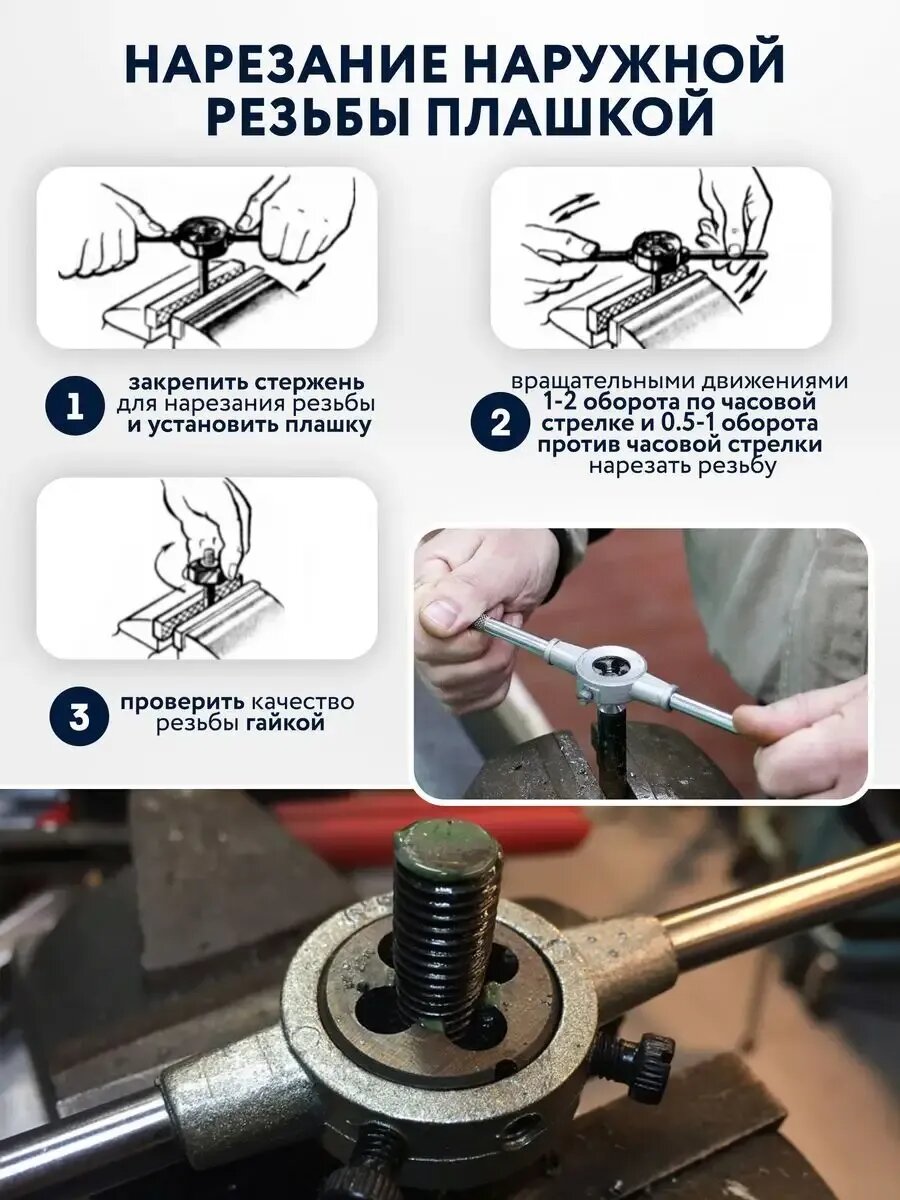 НАРЕЗАНИЕ НАРУЖНОЙ РЕЗЬБЫ ПЛАШКОЙ

1 закрепить стержень для нарезания резьбы и установить плашку

2 вращательными движениями 1-2 оборота по часовой стрелке и 0.5-1 оборота против часовой стрелки нарезать резьбу

3 проверить качество резьбы гайкой