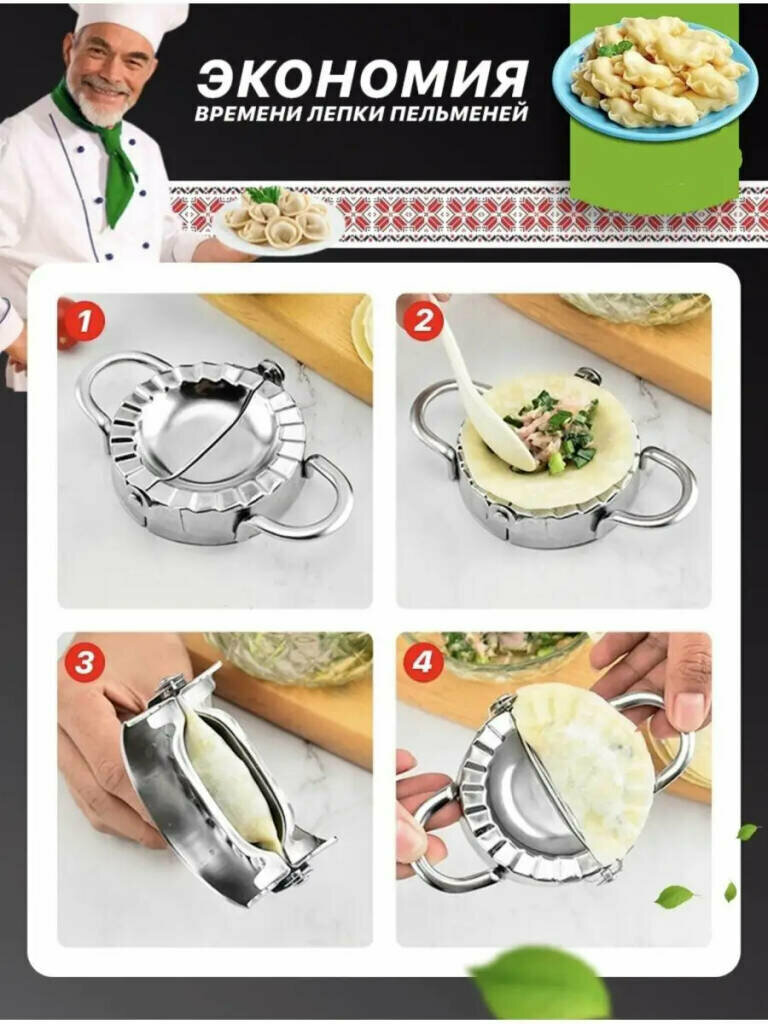 ЭКОНОМИЯ
ВРЕМЕНИ ЛЕПКИ ПЕЛЬМЕНЕЙ

1

2

3

4