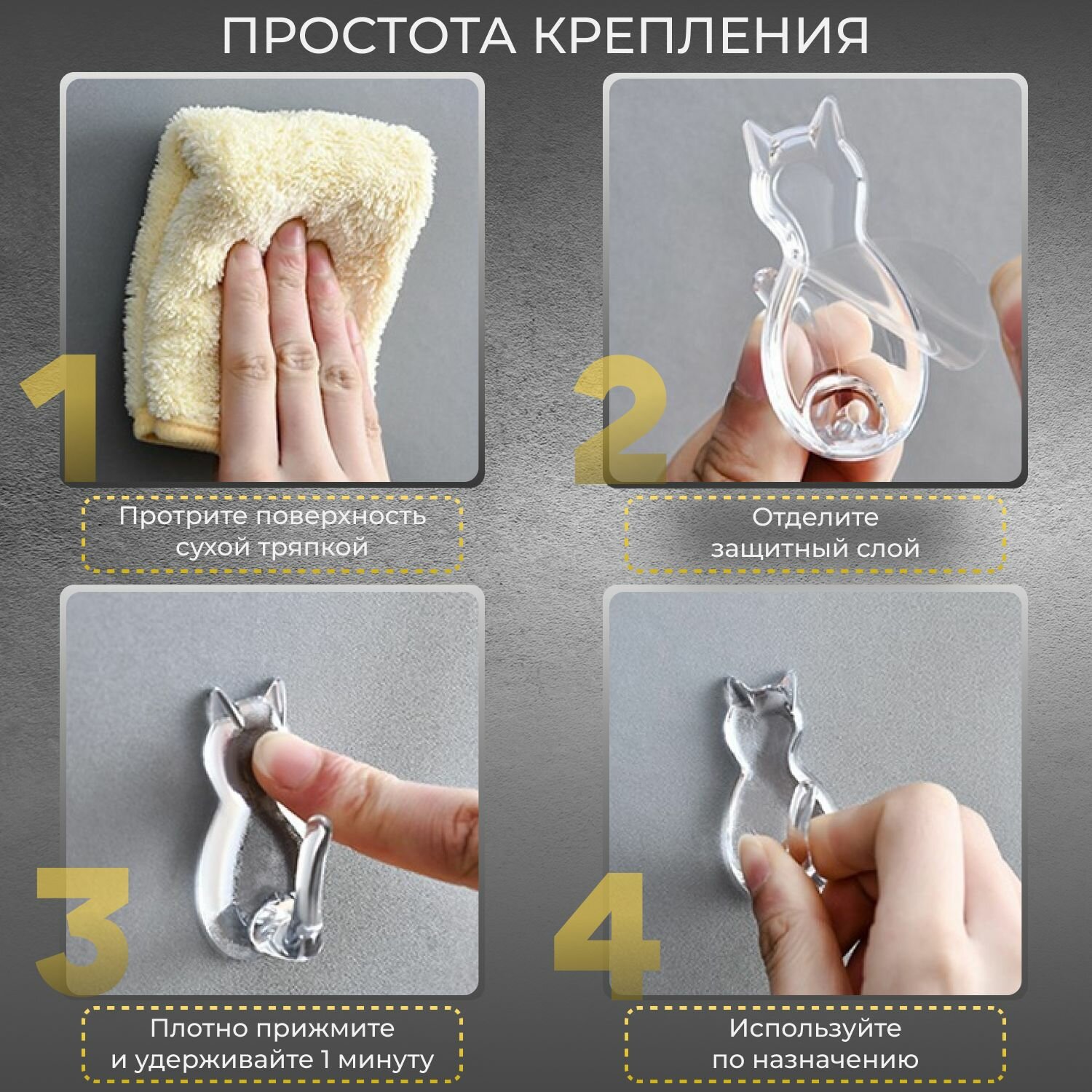 ПРОСТОТА КРЕПЛЕНИЯ

1

Протрите поверхность сухой тряпкой

2

Отделите защитный слой

3

Плотно прижмите и удерживайте 1 минуту

4

Используйте по назначению