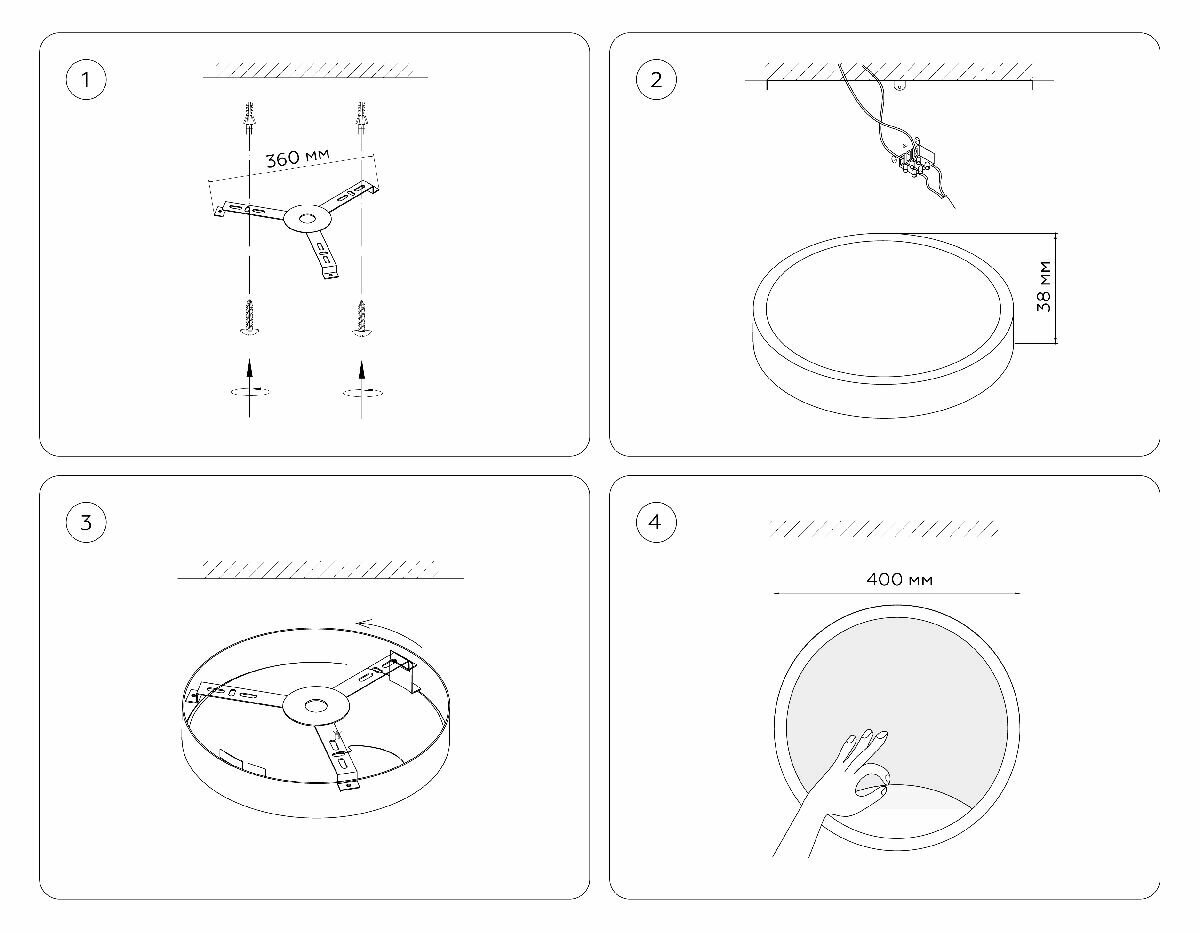 1

360 мм

2

38 мм

3

4

400 мм