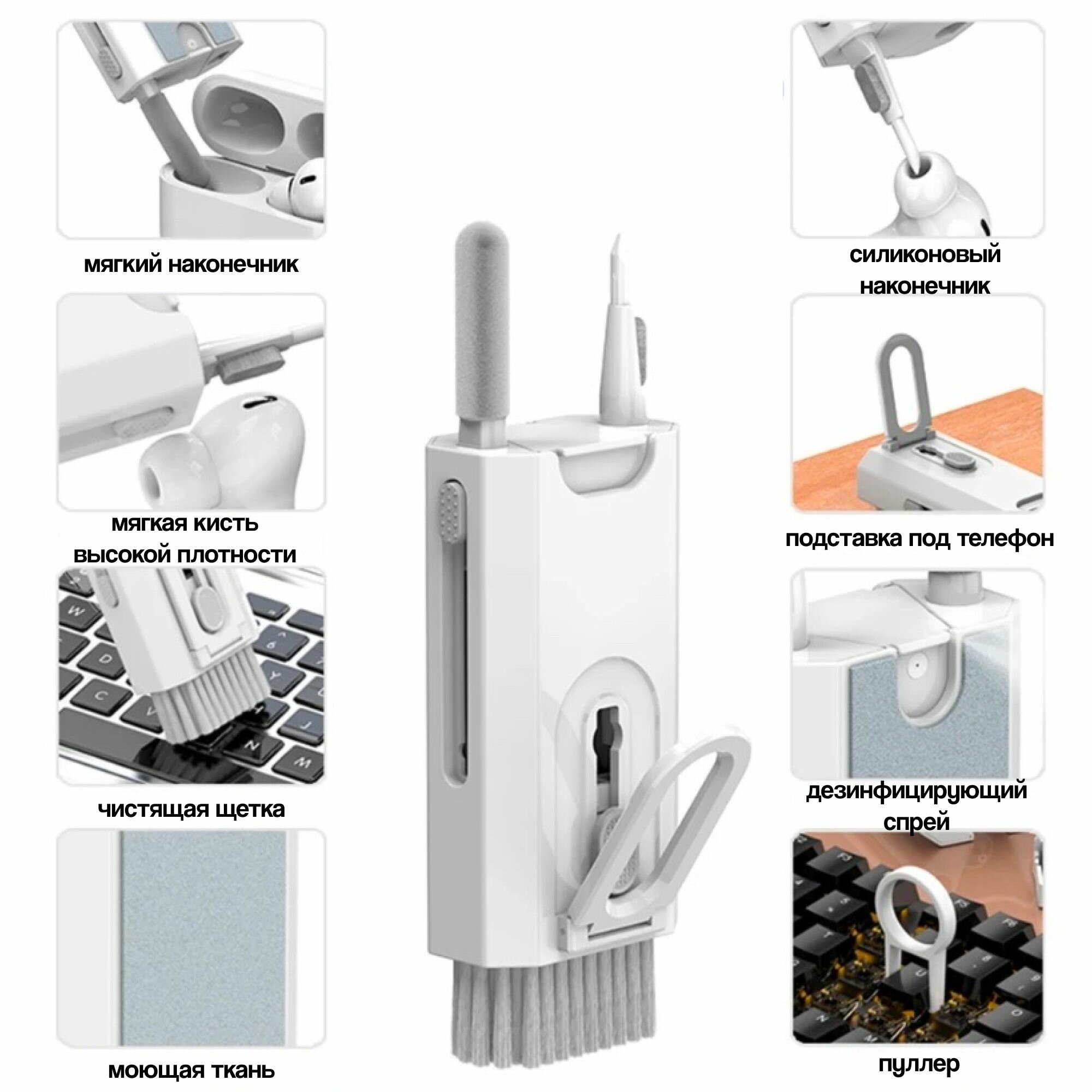 мягкий наконечник

мягкая кисть высокой плотности

чистящая щетка

моющая ткань

силиконовый наконечник

подставка под телефон

дезинфицирующий спрей

пуллер