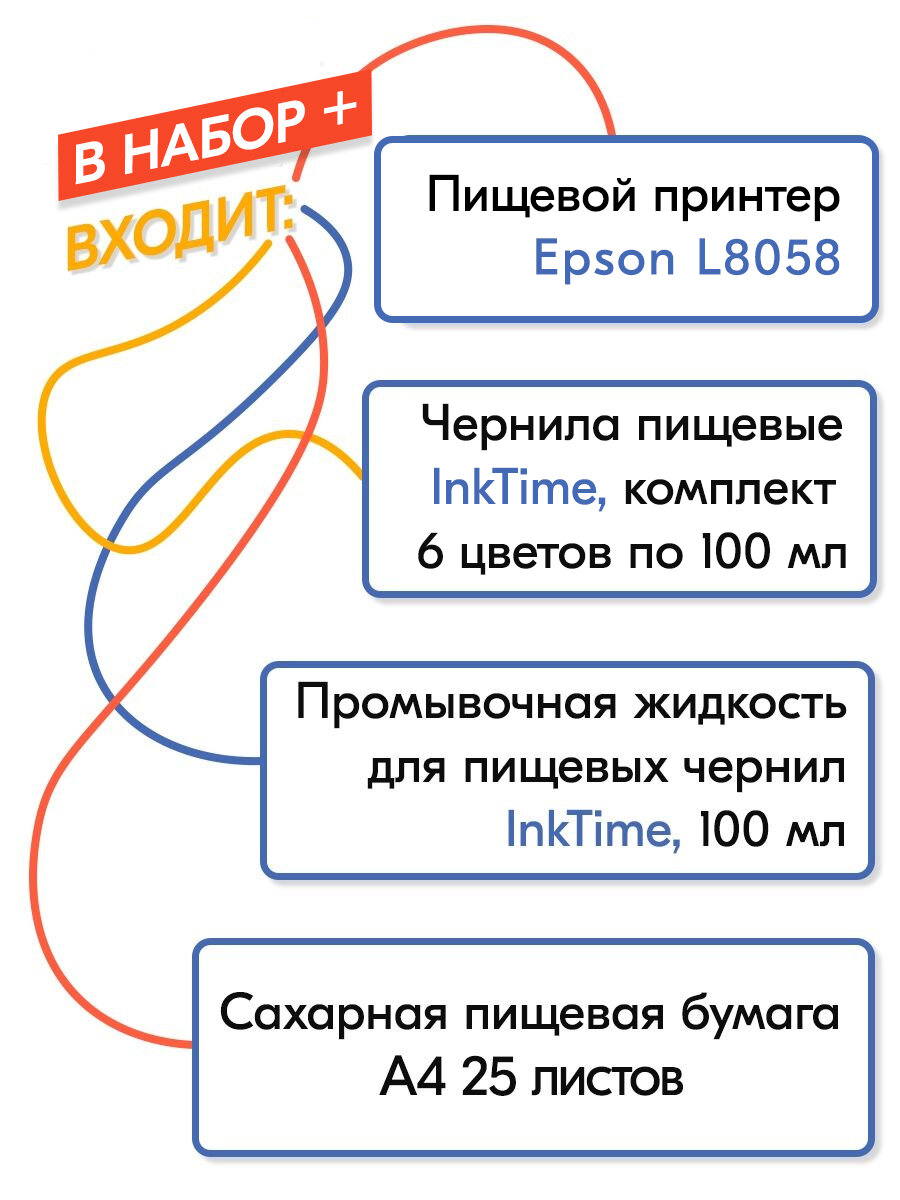 В НАБОР +
ВХОДИТ:

Пищевой принтер
Epson L8058

Чернила пищевые
InkTime, комплект
6 цветов по 100 мл

Промывочная жидкость
для пищевых чернил
InkTime, 100 мл

Сахарная пищевая бумага
А4 25 листов