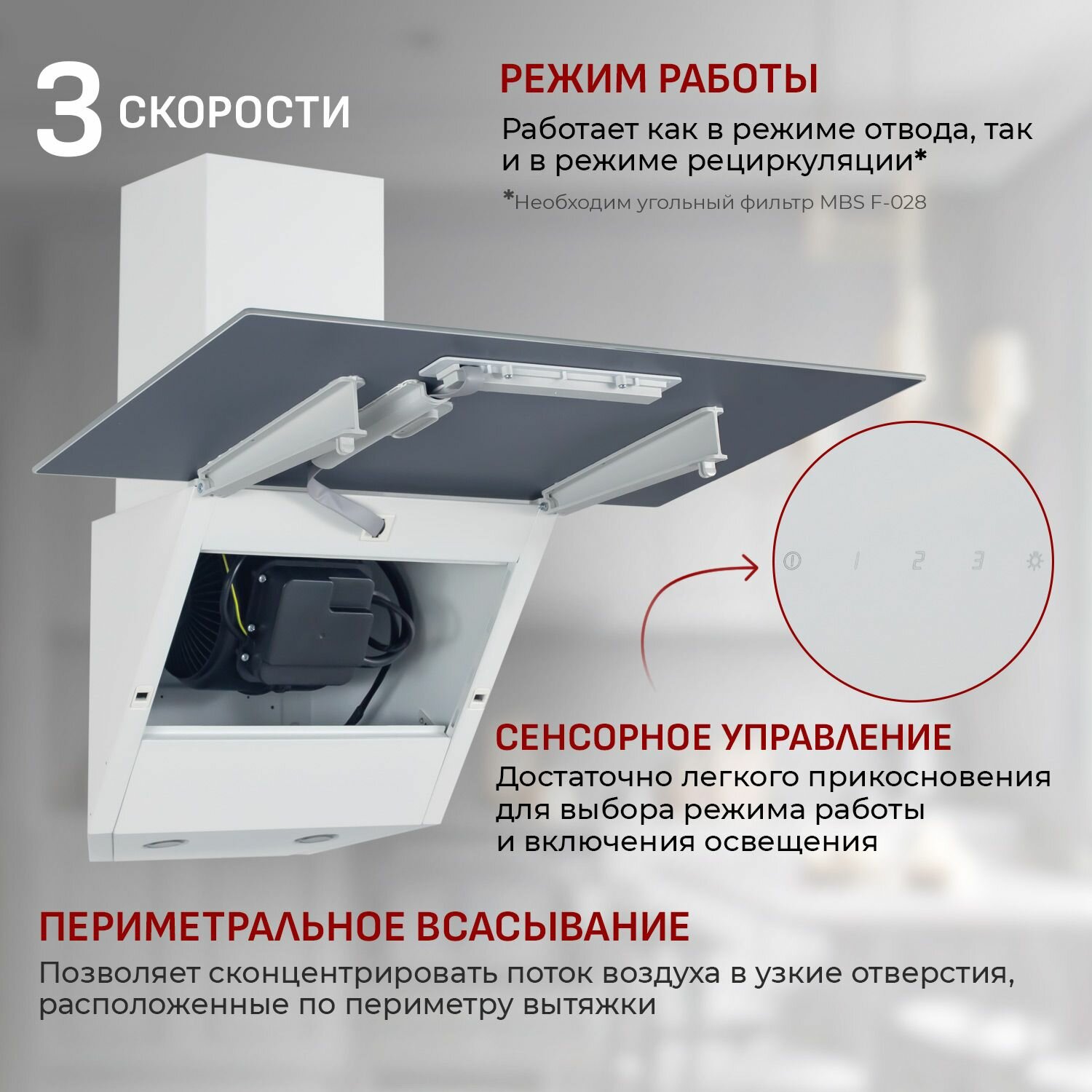 3 СКОРОСТИ

РЕЖИМ РАБОТЫ

Работает как в режиме отвода, так и в режиме рециркуляции*

*Необходим угольный фильтр MBS F-028

1 2 3

СЕНСОРНОЕ УПРАВЛЕНИЕ

Достаточно легкого прикосновения для выбора режима работы и включения освещения

ПЕРИМЕТРАЛЬНОЕ ВСАСЫВАНИЕ

Позволяет сконцентрировать поток воздуха в узкие отверстия, расположенные по периметру вытяжки