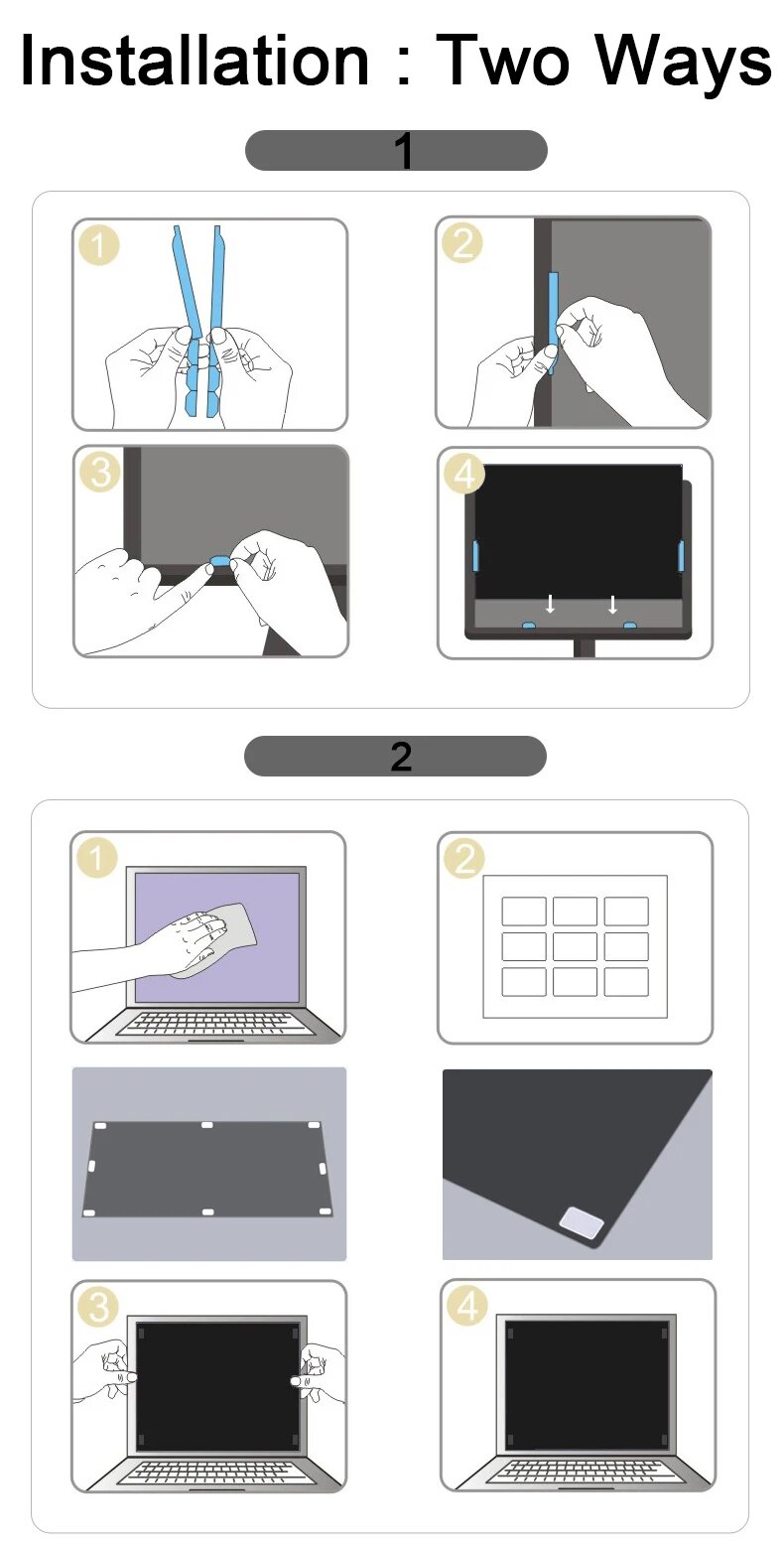 Installation : Two Ways

1

1
2
3
4

2

1
2
3
4