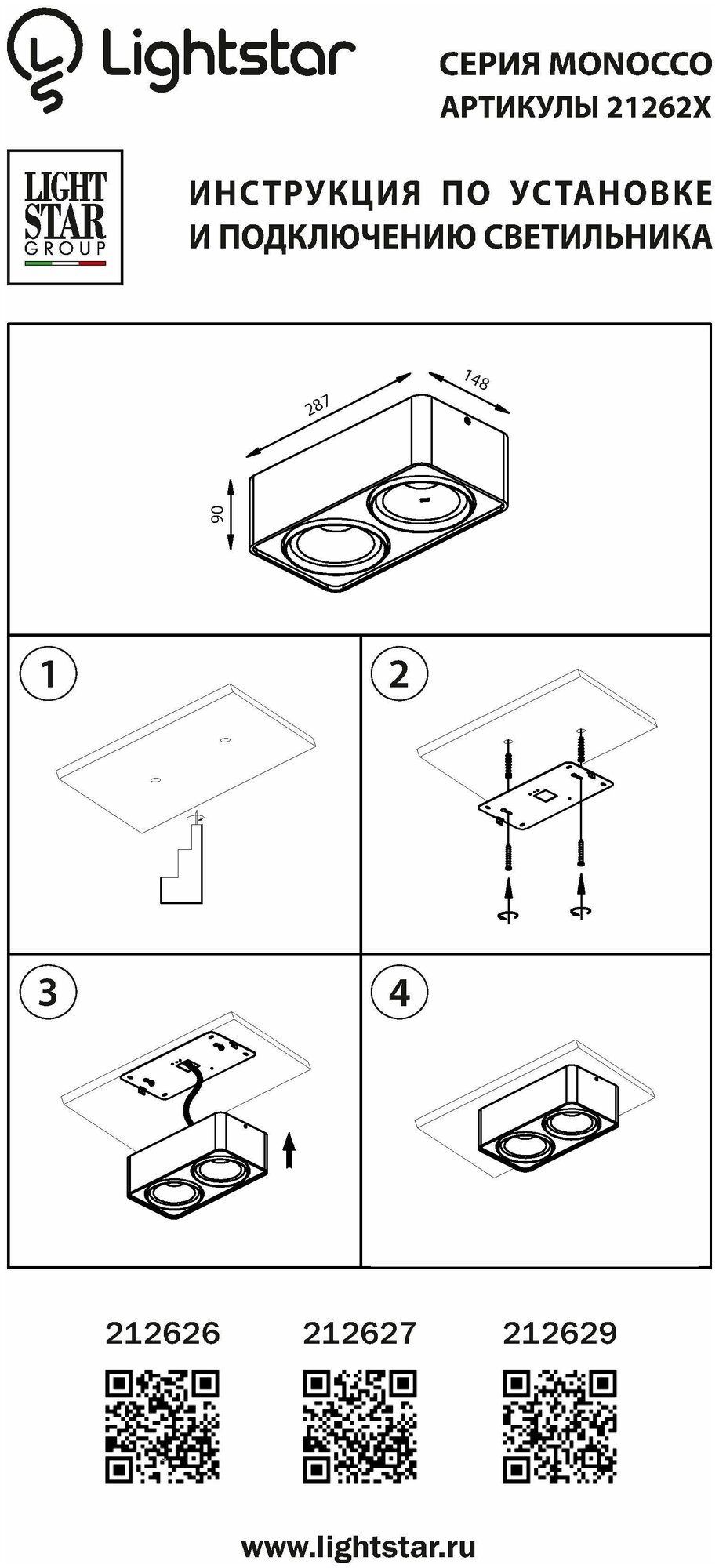 Lightstar

СЕРИЯ MONOCCO
АРТИКУЛЫ 21262X

LIGHT STAR GROUP

ИНСТРУКЦИЯ ПО УСТАНОВКЕ
И ПОДКЛЮЧЕНИЮ СВЕТИЛЬНИКА

287
148
90

1
2
3
4

212626
212627
212629

www.lightstar.ru