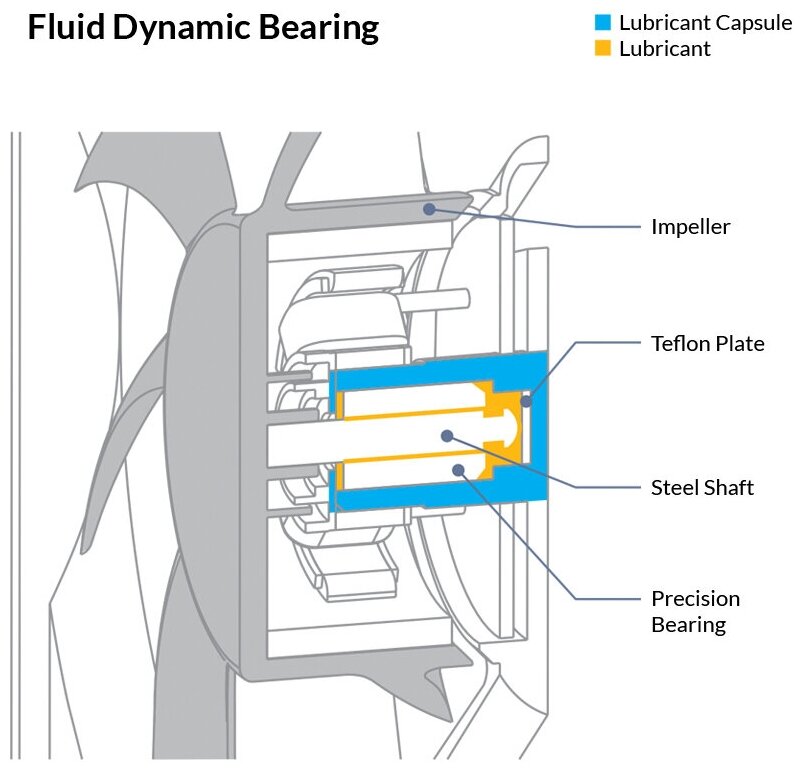 Fluid Dynamic Bearing

Lubricant Capsule
Lubricant

Impeller

Teflon Plate

Steel Shaft

Precision Bearing