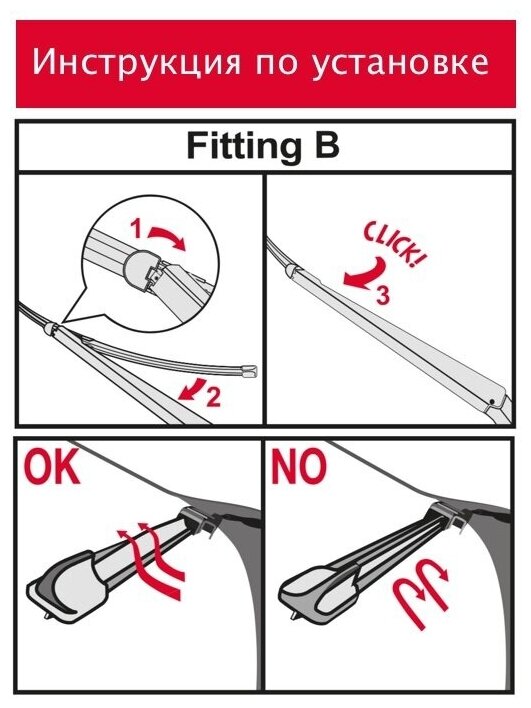 Инструкция по установке

Fitting B

1

2

CLICK!

3

OK

NO