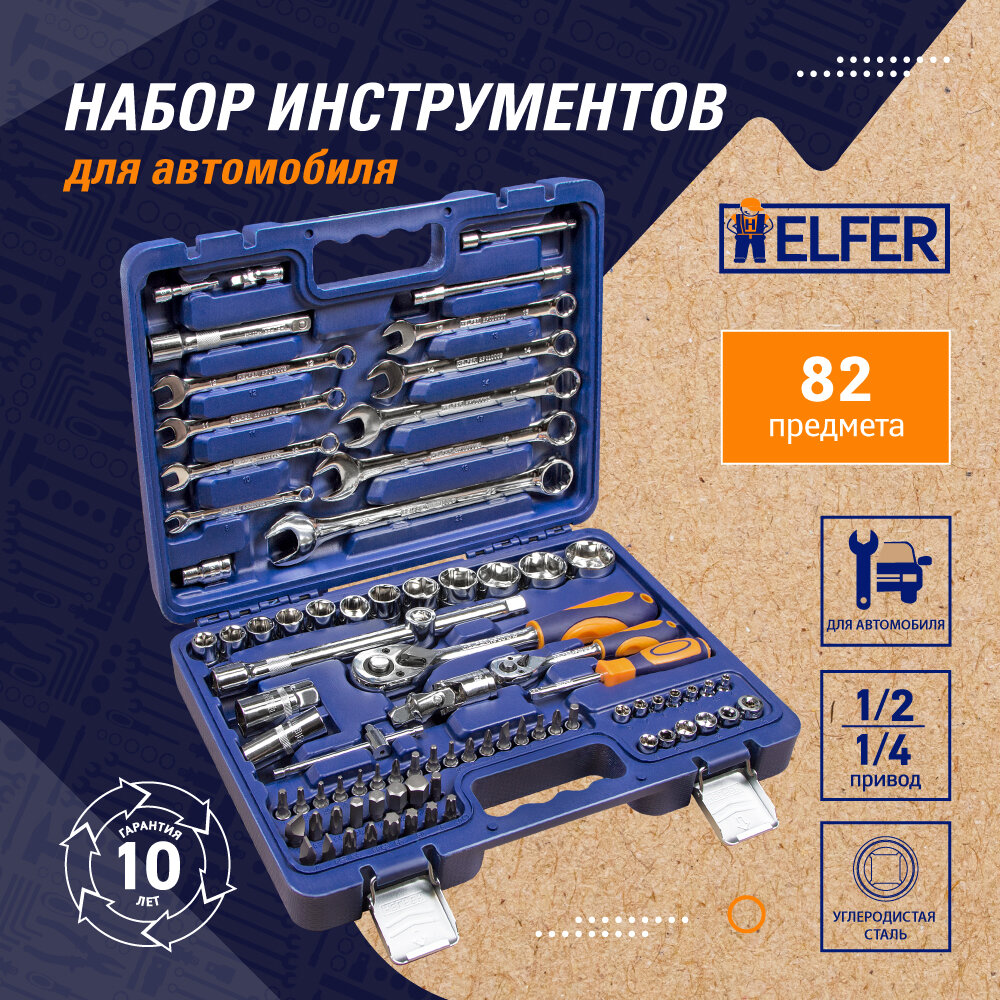 НАБОР ИНСТРУМЕНТОВ
для автомобиля

HELFER

82
предмета

ДЛЯ АВТОМОБИЛЯ

1/2
1/4
привод

УГЛЕРОДИСТАЯ СТАЛЬ

ГАРАНТИЯ
10
ЛЕТ