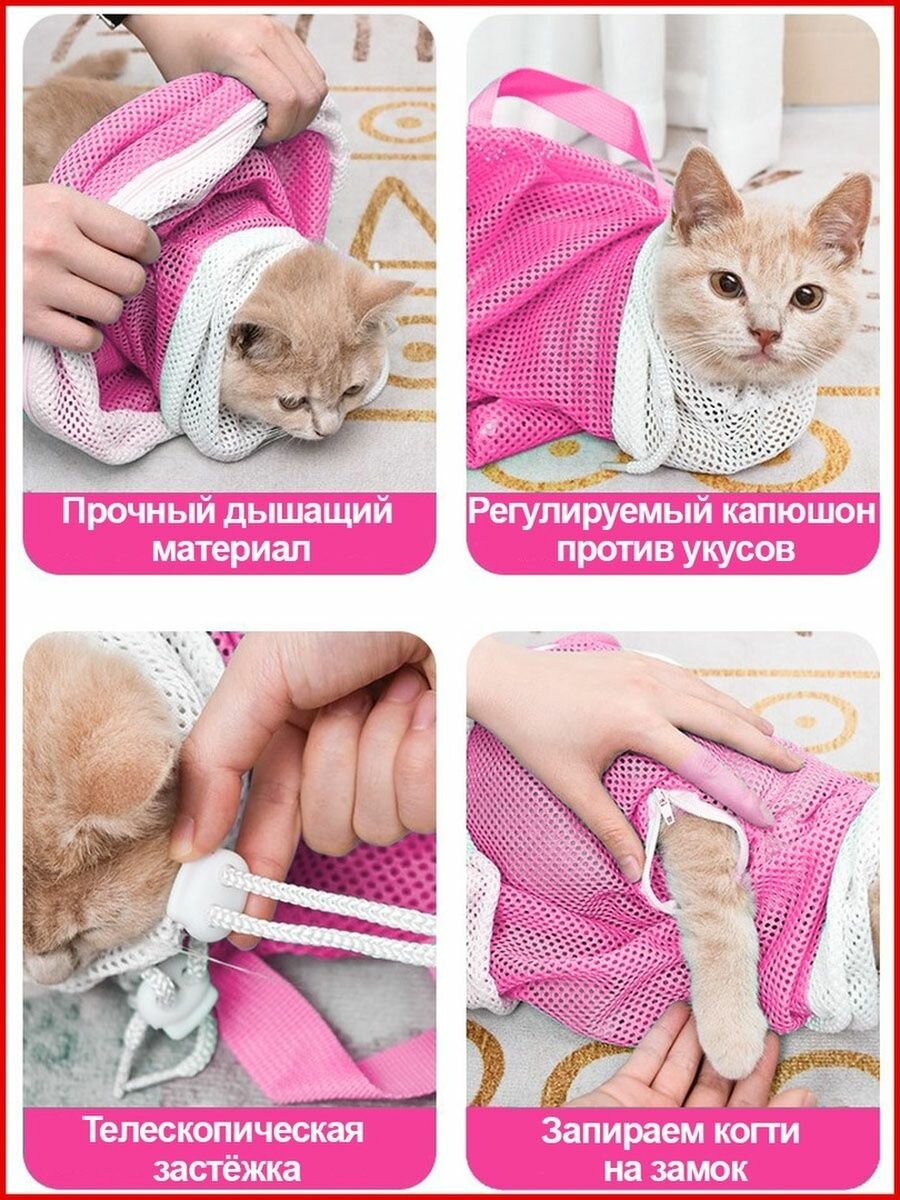 Прочный дышащий материал

Регулируемый капюшон против укусов

Телескопическая застёжка

Запираем когти на замок