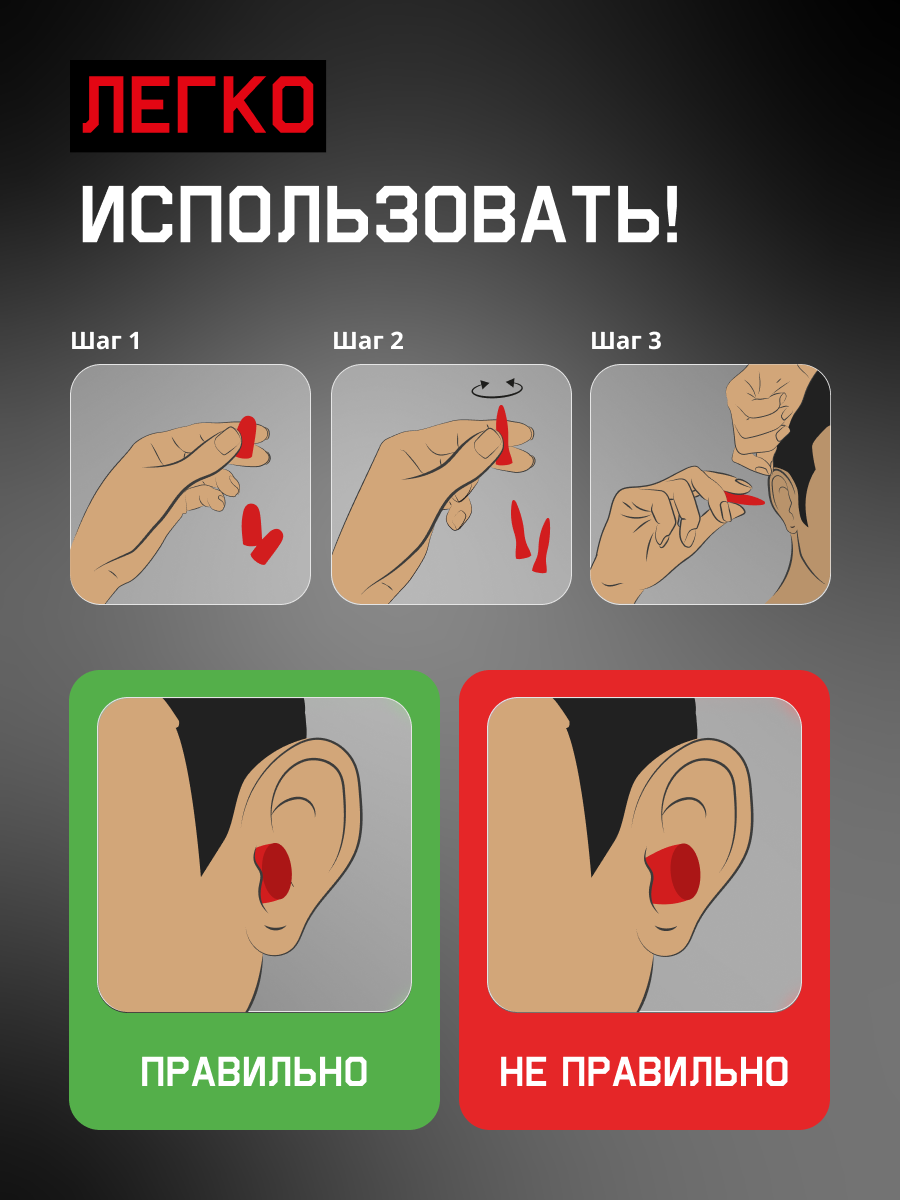 ЛЕГКО
ИСПОЛЬЗОВАТЬ!

Шаг 1

Шаг 2

Шаг 3

ПРАВИЛЬНО

НЕ ПРАВИЛЬНО