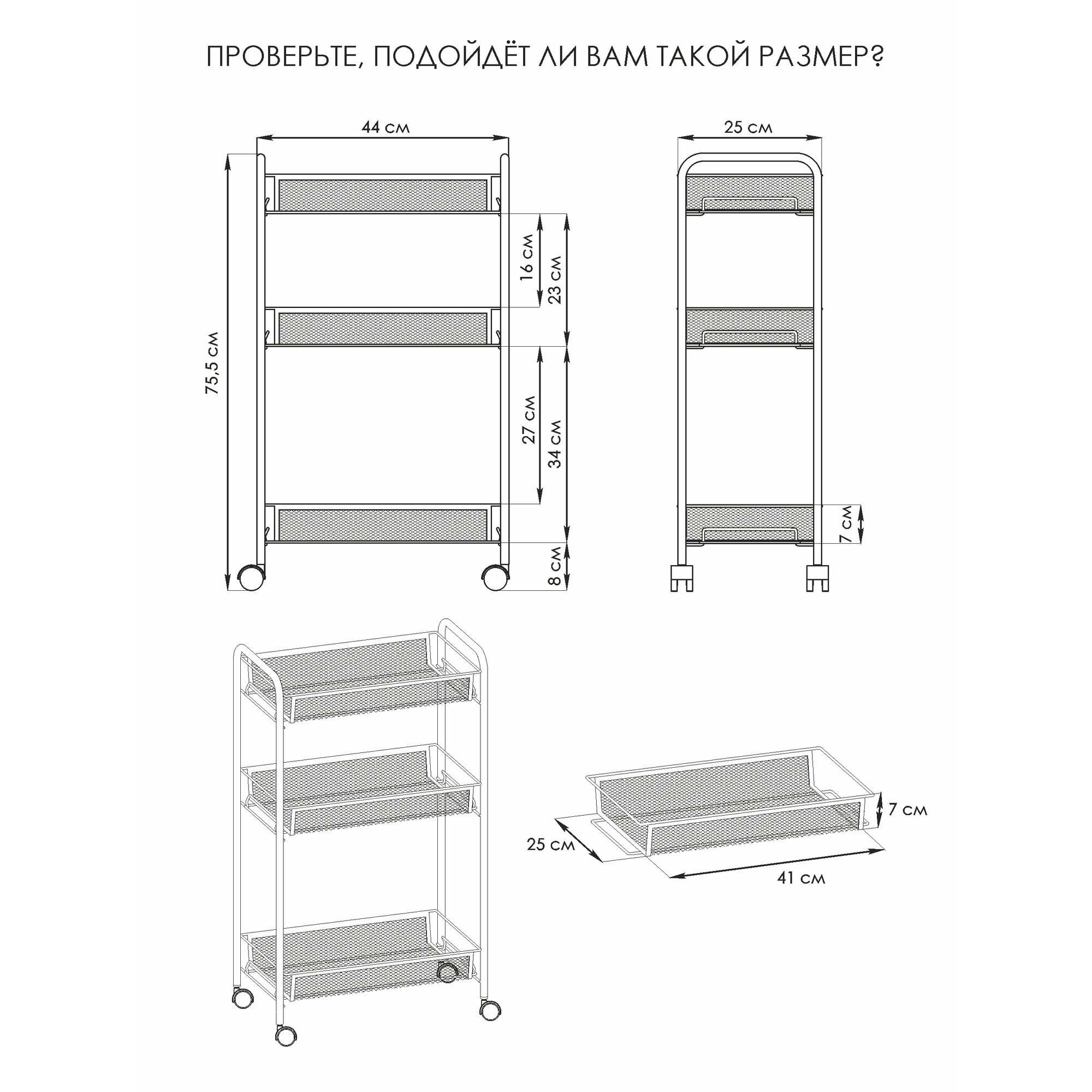 ПРОВЕРЬТЕ, ПОДОЙДЁТ ЛИ ВАМ ТАКОЙ РАЗМЕР?

44 см

75,5 см

16 см

23 см

27 см

34 см

8 см

25 см

7 см

7 см

25 см

41 см