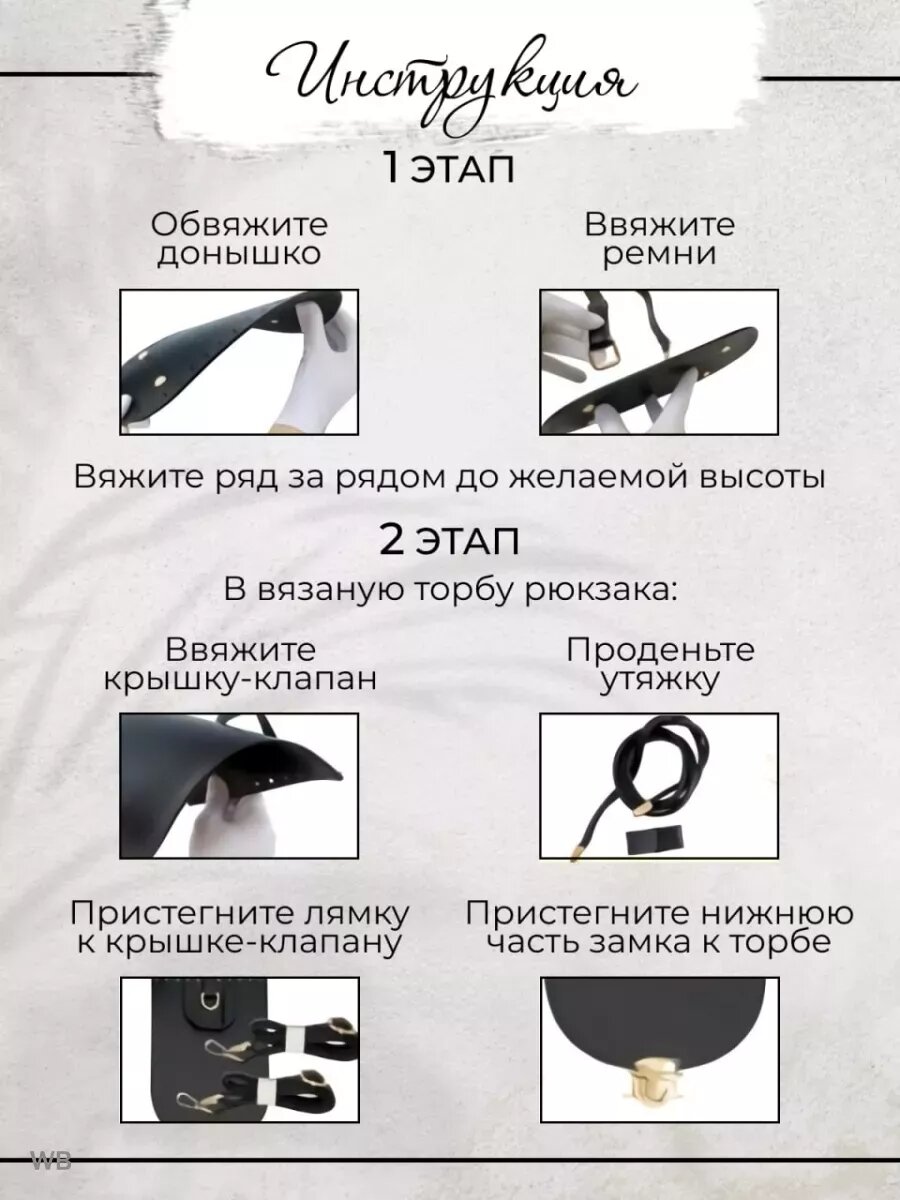 Инструкция

1 ЭТАП

Обвяжите донышко

Ввяжите ремни

Вяжите ряд за рядом до желаемой высоты

2 ЭТАП

В вязаную торбу рюкзака:

Ввяжите крышку-клапан

Проденьте утяжку

Пристегните лямку к крышке-клапану

Пристегните нижнюю часть замка к торбе

WB