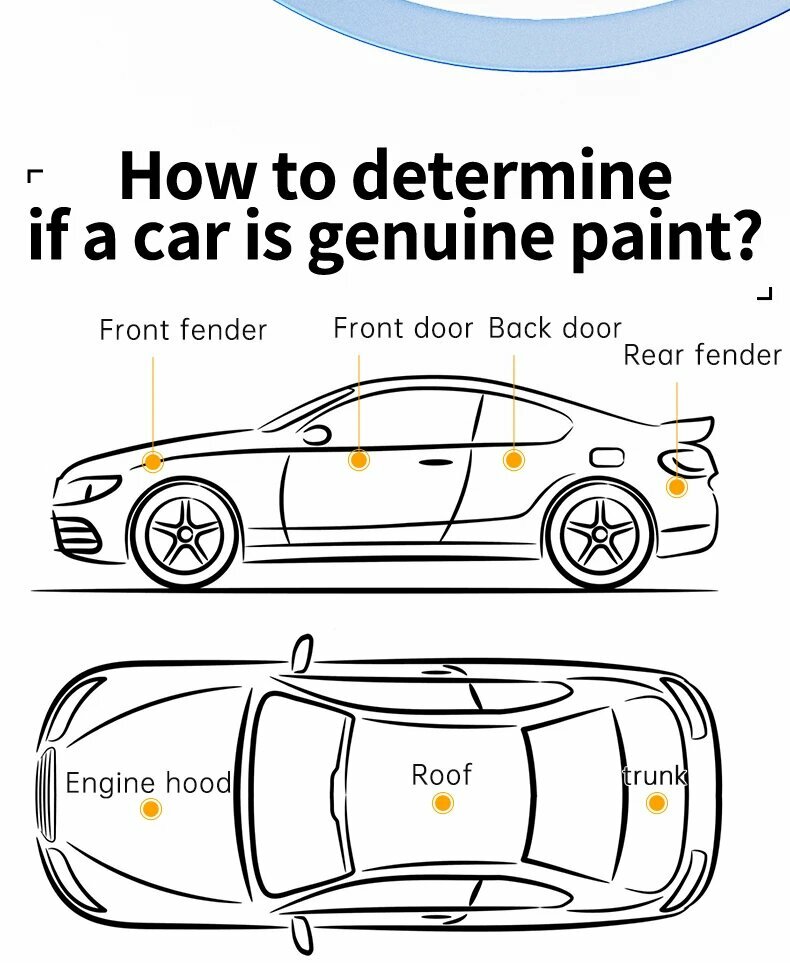 How to determine if a car is genuine paint?

Front fender
Front door
Back door
Rear fender

Engine hood
Roof
trunk