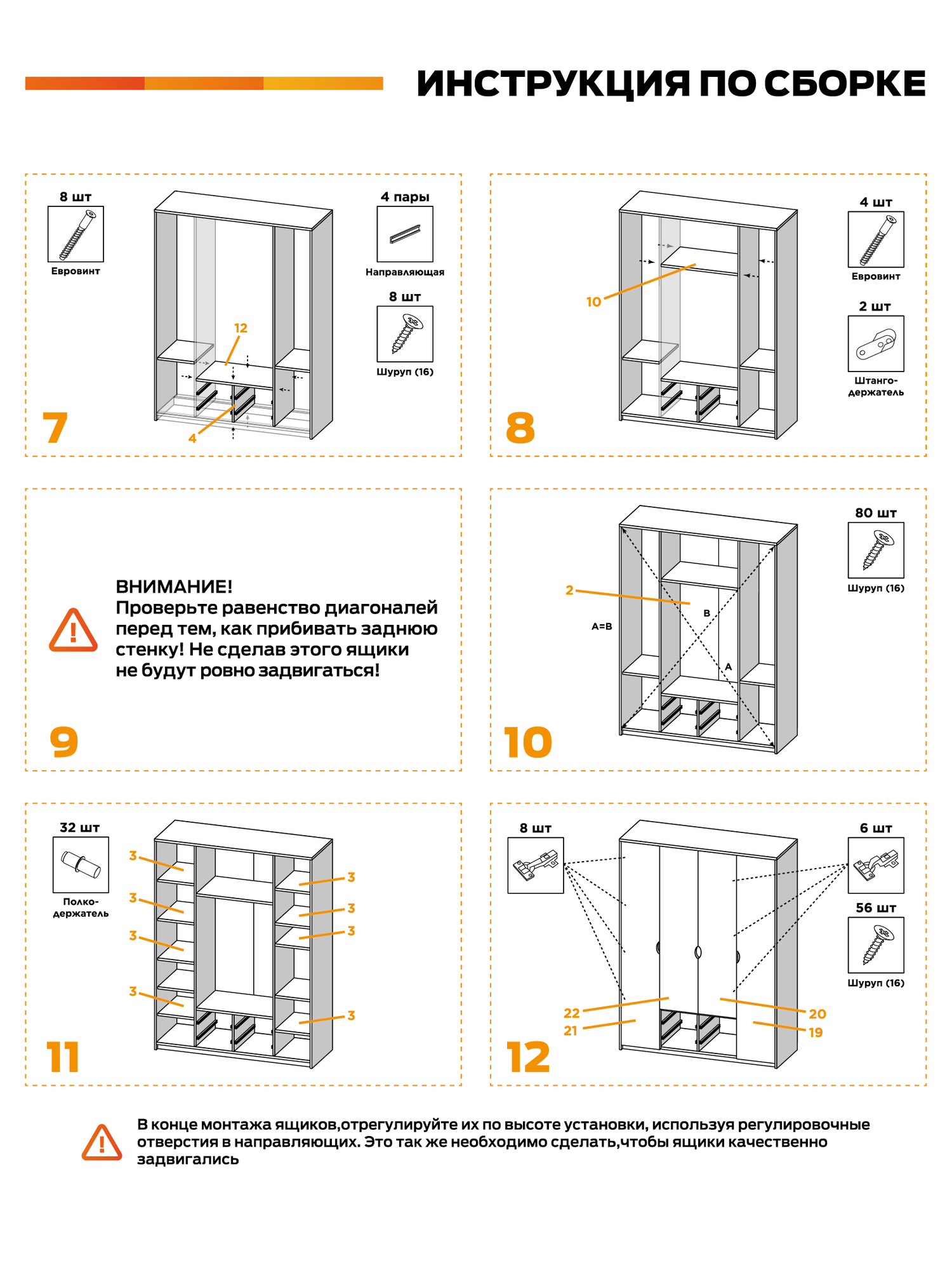 ИНСТРУКЦИЯ ПО СБОРКЕ

8 шт
Евровинт

12

4

4 пары
Направляющая

8 шт
Шуруп (16)

7

10

4 шт
Евровинт

2 шт
Штанго-держатель

8

ВНИМАНИЕ!
Проверьте равенство диагоналей перед тем, как прибивать заднюю стенку! Не сделав этого ящики не будут ровно задвигаться!

9

2
A=B
B
A

80 шт
Шуруп (16)

10

32 шт
Полко-держатель

3
3
3
3
3
3
3
3

11

8 шт

6 шт

56 шт
Шуруп (16)

22
21
20
19

12

В конце монтажа ящиков,отрегулируйте их по высоте установки, используя регулировочные отверстия в направляющих. Это так же необходимо сделать,чтобы ящики качественно задвигались