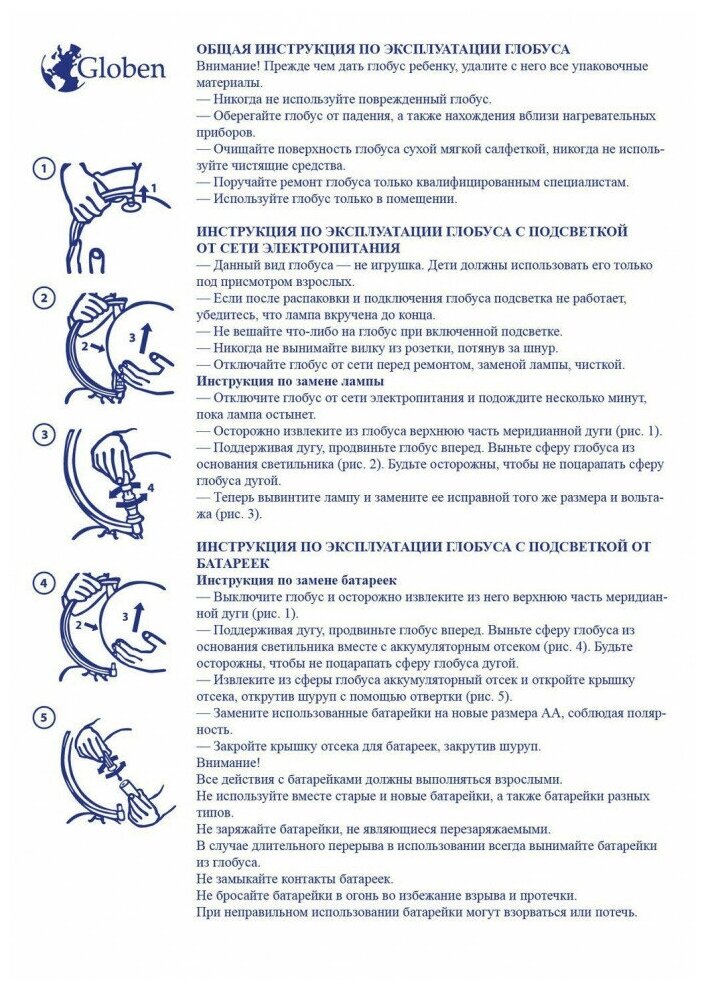 Globen

1

1

2

2

3

3

4

4

2

3

5

ОБЩАЯ ИНСТРУКЦИЯ ПО ЭКСПЛУАТАЦИИ ГЛОБУСА
Внимание! Прежде чем дать глобус ребенку, удалите с него все упаковочные материалы.
— Никогда не используйте поврежденный глобус.
— Оберегайте глобус от падения, а также нахождения вблизи нагревательных приборов.
— Очищайте поверхность глобуса сухой мягкой салфеткой, никогда не используйте чистящие средства.
— Поручайте ремонт глобуса только квалифицированным специалистам.
— Используйте глобус только в помещении.

ИНСТРУКЦИЯ ПО ЭКСПЛУАТАЦИИ ГЛОБУСА С ПОДСВЕТКОЙ ОТ СЕТИ ЭЛЕКТРОПИТАНИЯ
— Данный вид глобуса — не игрушка. Дети должны использовать его только под присмотром взрослых.
— Если после распаковки и подключения глобуса подсветка не работает, убедитесь, что лампа вкручена до конца.
— Не вешайте что-либо на глобус при включенной подсветке.
— Никогда не вынимайте вилку из розетки, потянув за шнур.
— Отключайте глобус от сети перед ремонтом, заменой лампы, чисткой.
Инструкция по замене лампы
— Отключите глобус от сети электропитания и подождите несколько минут, пока лампа остынет.
— Осторожно извлеките из глобуса верхнюю часть меридианной дуги (рис. 1).
— Поддерживая дугу, продвиньте глобус вперед. Выньте сферу глобуса из основания светильника (рис. 2). Будьте осторожны, чтобы не поцарапать сферу глобуса дугой.
— Теперь вывинтите лампу и замените ее исправной того же размера и вольтажа (рис. 3).

ИНСТРУКЦИЯ ПО ЭКСПЛУАТАЦИИ ГЛОБУСА С ПОДСВЕТКОЙ ОТ БАТАРЕЕК
Инструкция по замене батареек
— Выключите глобус и осторожно извлеките из него верхнюю часть меридианной дуги (рис. 1).
— Поддерживая дугу, продвиньте глобус вперед. Выньте сферу глобуса из основания светильника вместе с аккумуляторным отсеком (рис. 4). Будьте осторожны, чтобы не поцарапать сферу глобуса дугой.
— Извлеките из сферы глобуса аккумуляторный отсек и откройте крышку отсека, открутив шуруп с помощью отвертки (рис. 5).
— Замените использованные батарейки на новые размера АА, соблюдая полярность.
— Закройте крышку отсека для батареек, закрутив шуруп.
Внимание!
Все действия с батарейками должны выполняться взрослыми.
Не используйте вместе старые и новые батарейки, а также батарейки разных типов.
Не заряжайте батарейки, не являющиеся перезаряжаемыми.
В случае длительного перерыва в использовании всегда вынимайте батарейки из глобуса.
Не замыкайте контакты батареек.
Не бросайте батарейки в огонь во избежание взрыва и протечки.
При неправильном использовании батарейки могут взорваться или потечь.