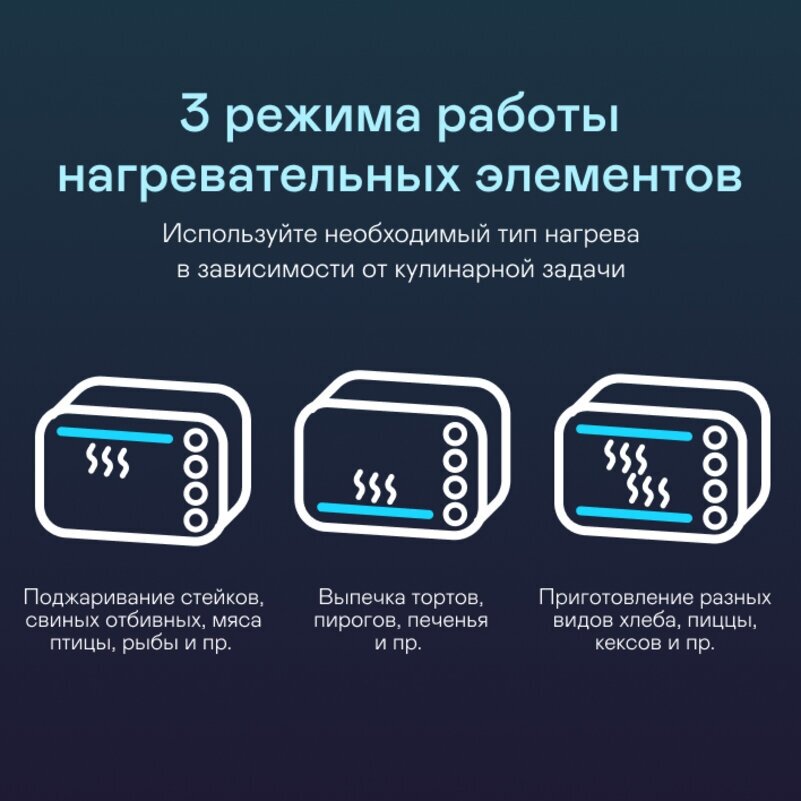 3 режима работы нагревательных элементов

Используйте необходимый тип нагрева в зависимости от кулинарной задачи

Поджаривание стейков, свиных отбивных, мяса птицы, рыбы и пр.

Выпечка тортов, пирогов, печенья и пр.

Приготовление разных видов хлеба, пиццы, кексов и пр.