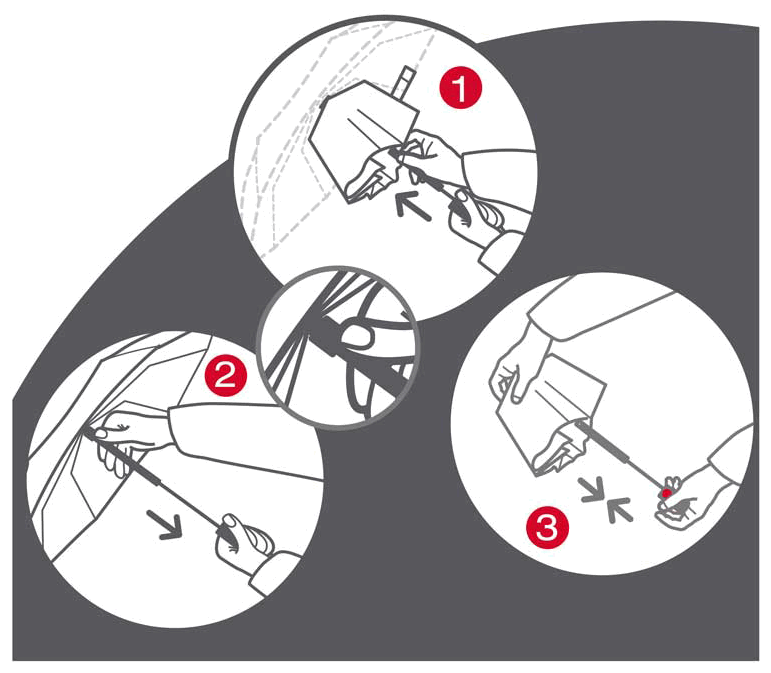 1

2

3