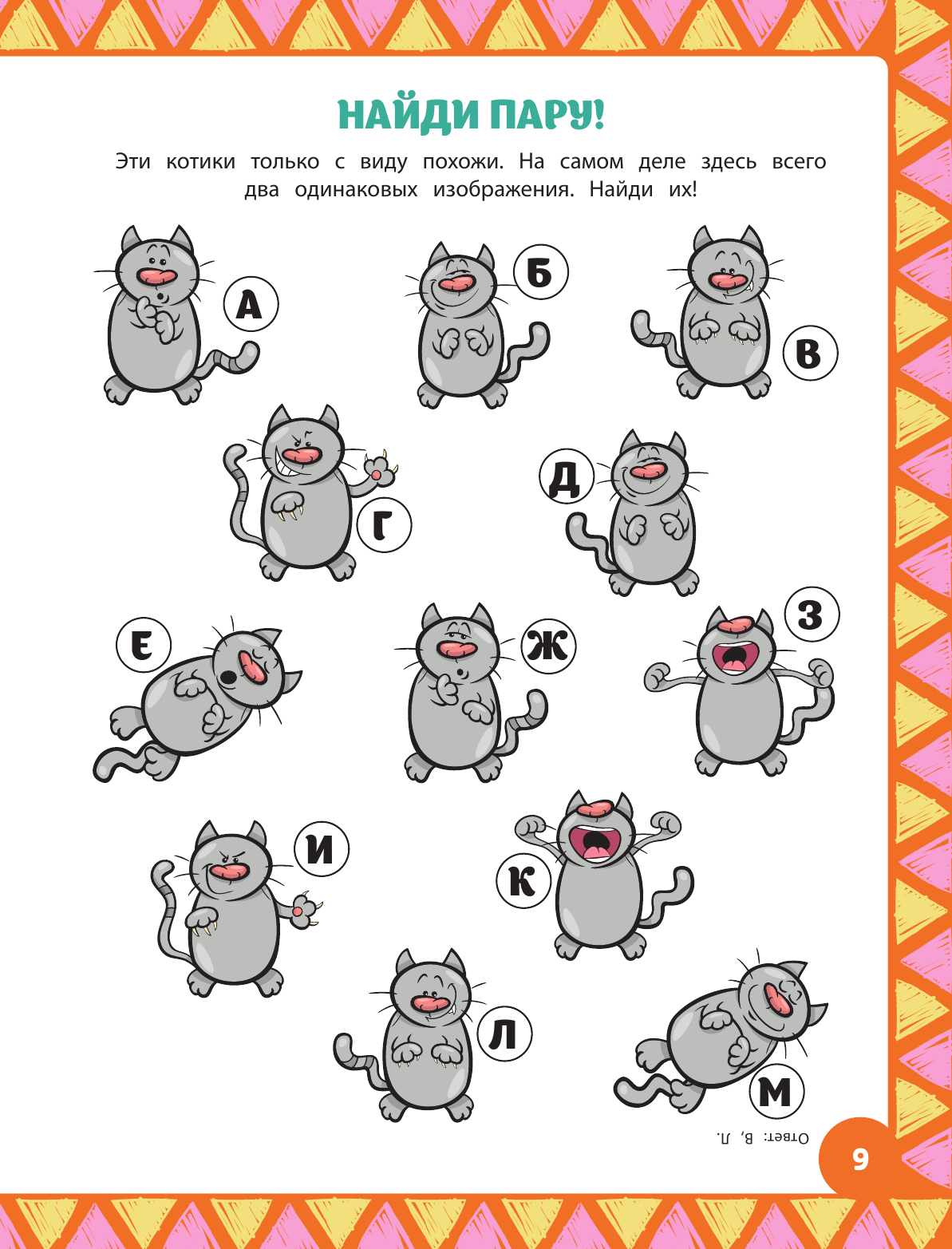 НАЙДИ ПАРУ!

Эти котики только с виду похожи. На самом деле здесь всего два одинаковых изображения. Найди их!

А

Б

В

Г

Д

Е

Ж

З

И

К

Л

М

Ответ: В, Л.

9