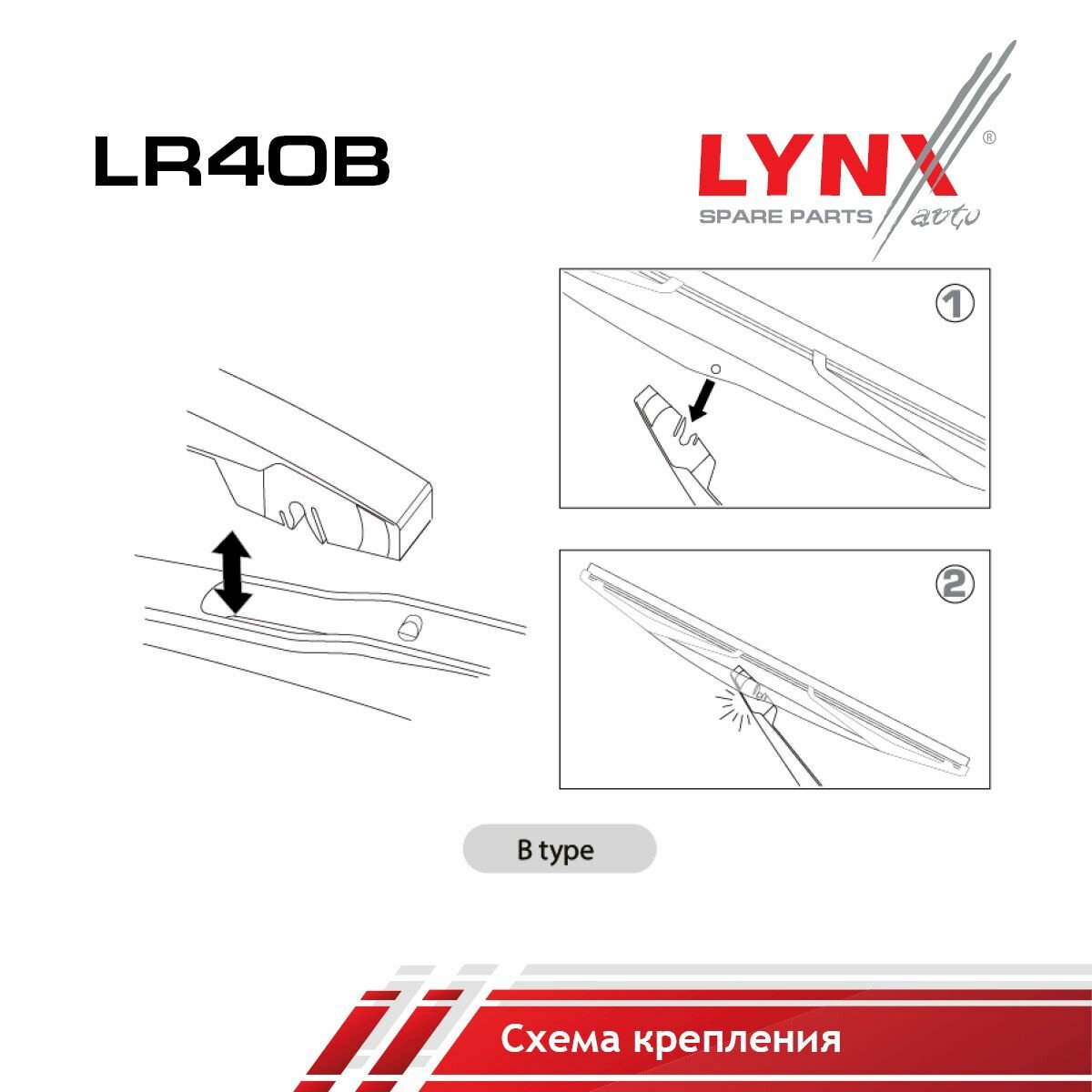 LR40B

LYNX®
SPARE PARTS auto

1

2

B type

Схема крепления