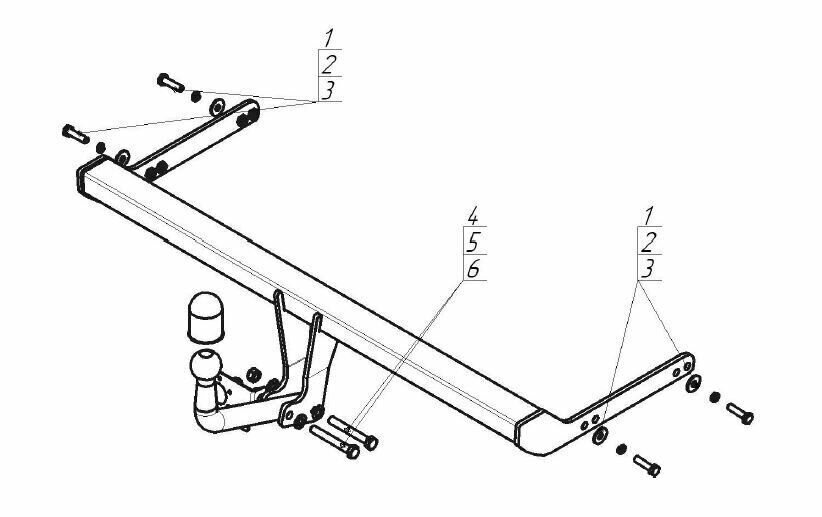 1
2
3

4
5
6

1
2
3