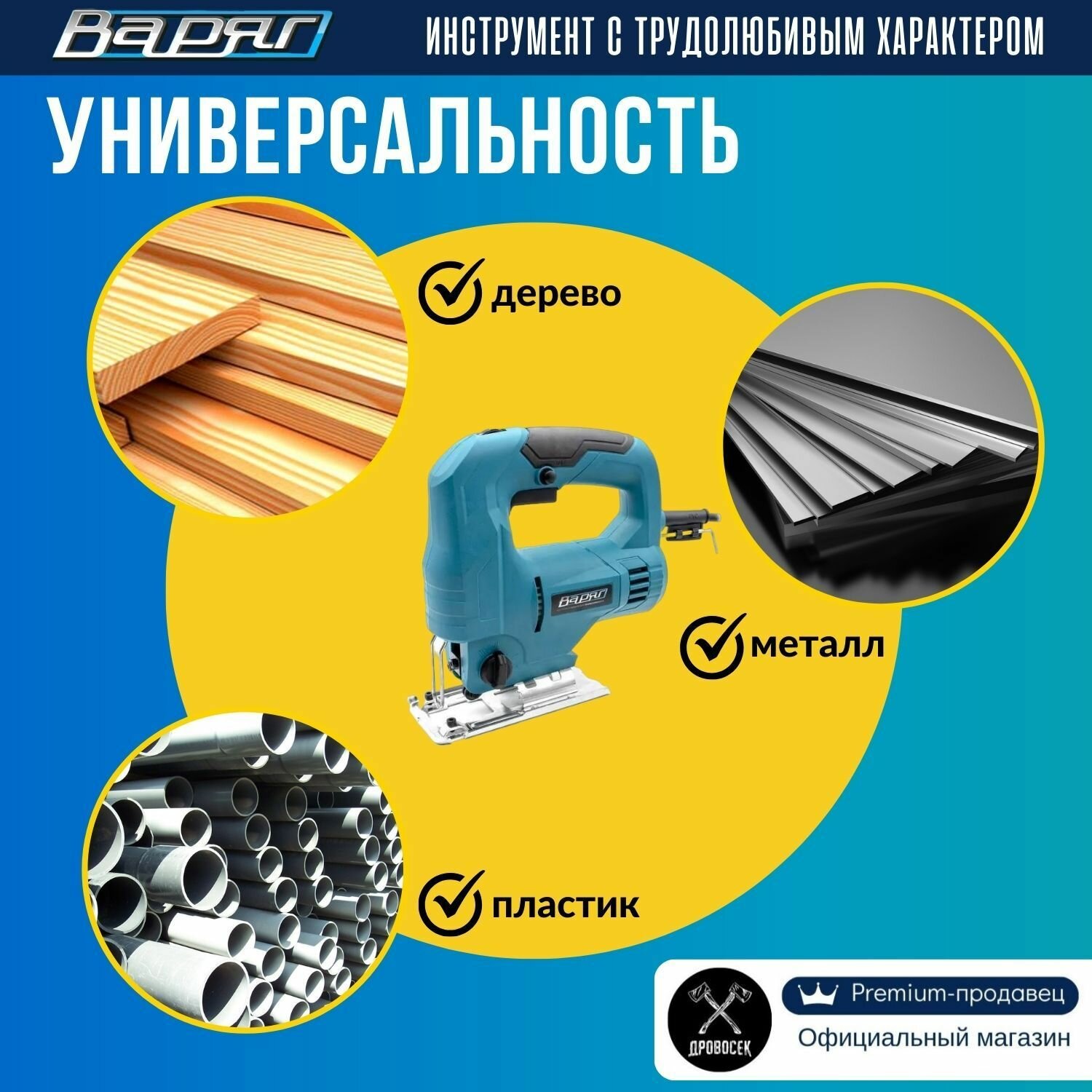 Варяг

ИНСТРУМЕНТ С ТРУДОЛЮБИВЫМ ХАРАКТЕРОМ

УНИВЕРСАЛЬНОСТЬ

дерево

Варяг

металл

пластик

ДРОВОСЕК

Premium-продавец

Официальный магазин