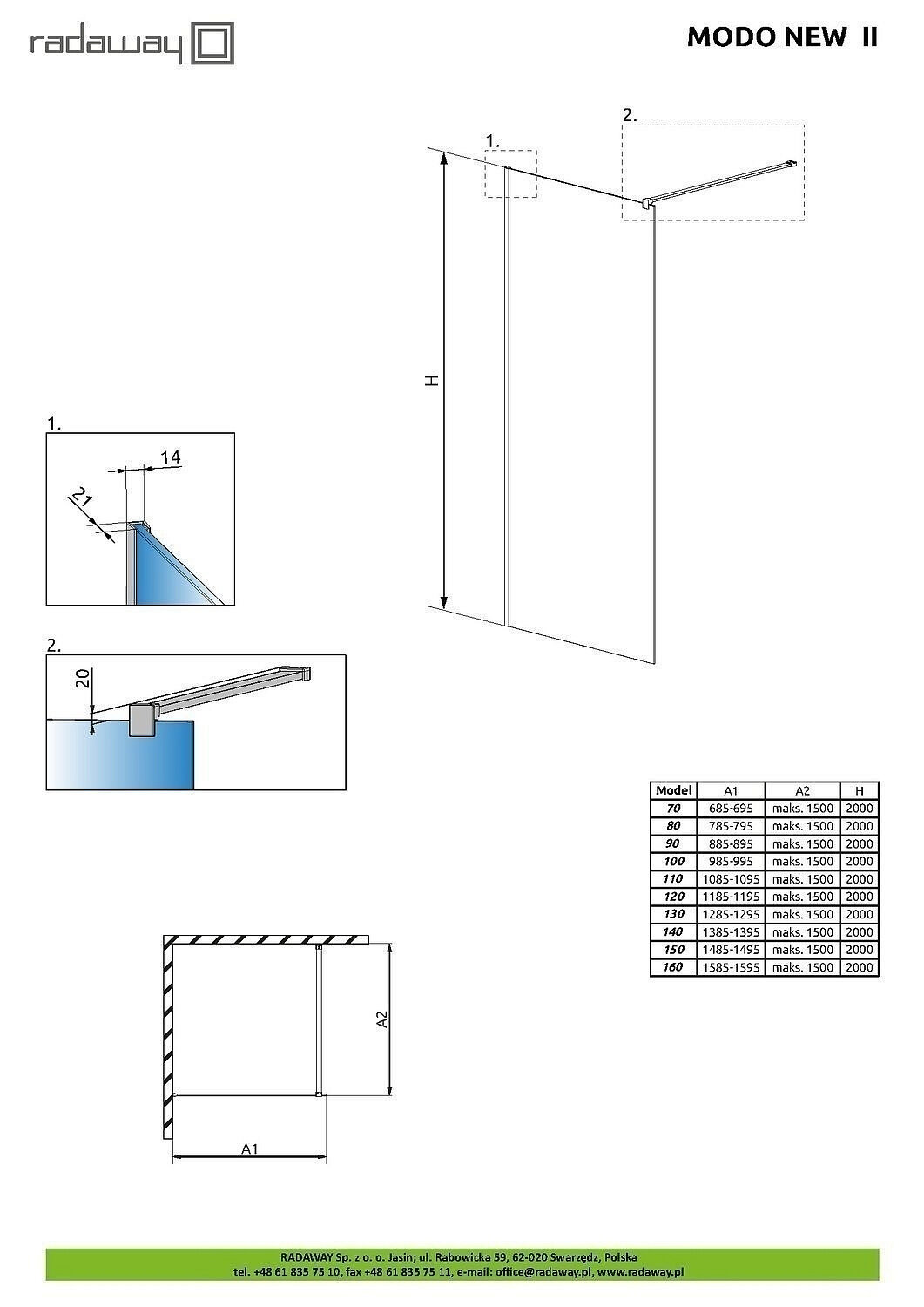 radaway

MODO NEW II

1.

2.

H

1.

14

21

2.

20

| Model | A1 | A2 | H |
|---|---|---|---|
| 70 | 685-695 | maks. 1500 | 2000 |
| 80 | 785-795 | maks. 1500 | 2000 |
| 90 | 885-895 | maks. 1500 | 2000 |
| 100 | 985-995 | maks. 1500 | 2000 |
| 110 | 1085-1095 | maks. 1500 | 2000 |
| 120 | 1185-1195 | maks. 1500 | 2000 |
| 130 | 1285-1295 | maks. 1500 | 2000 |
| 140 | 1385-1395 | maks. 1500 | 2000 |
| 150 | 1485-1495 | maks. 1500 | 2000 |
| 160 | 1585-1595 | maks. 1500 | 2000 |

A2

A1

RADAWAY Sp. z o. o. Jasin; ul. Rabowicka 59, 62-020 Swarzędz, Polska
tel. +48 61 835 75 10, fax +48 61 835 75 11, e-mail: office@radaway.pl, www.radaway.pl