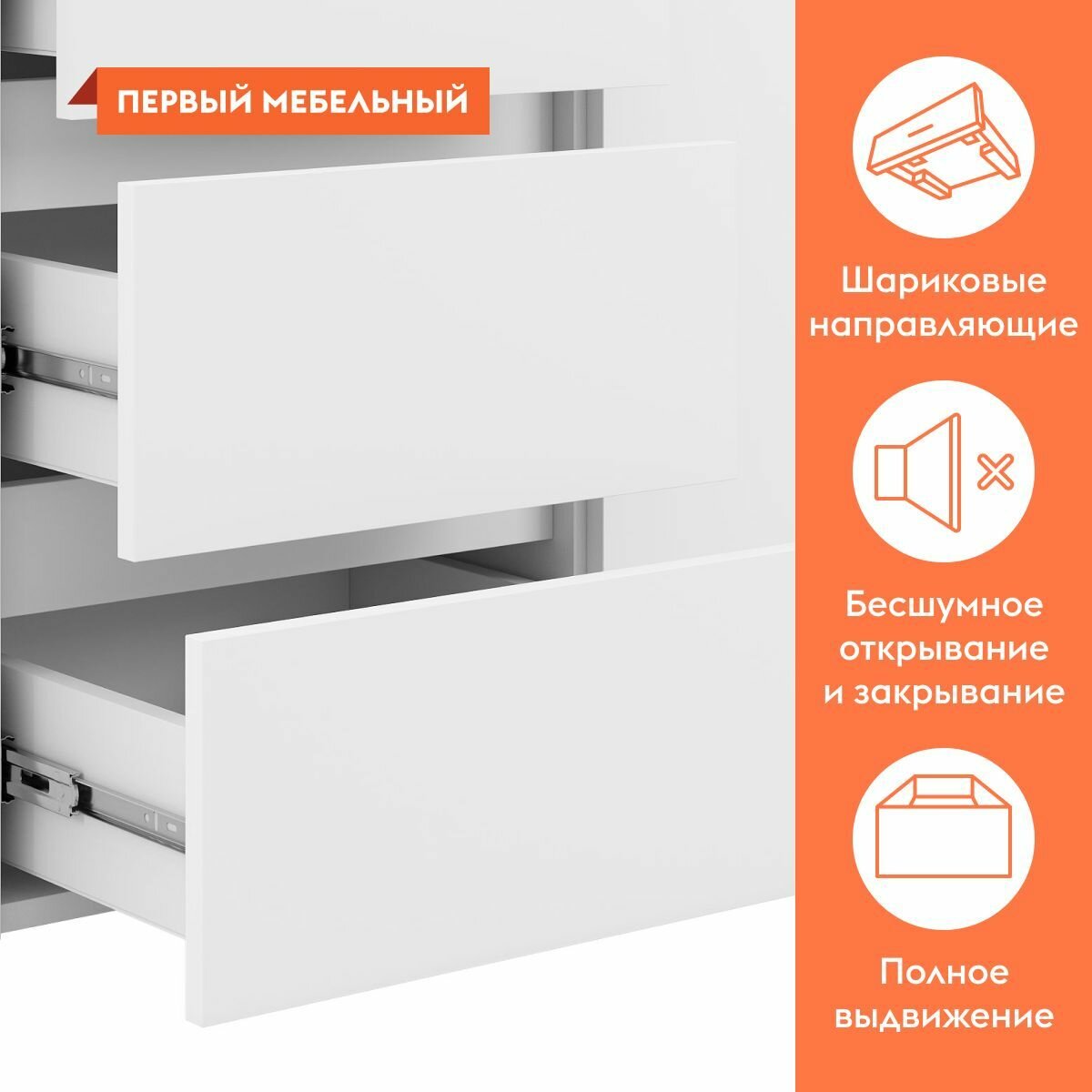 ПЕРВЫЙ МЕБЕЛЬНЫЙ

Шариковые направляющие

Бесшумное открывание и закрывание

Полное выдвижение