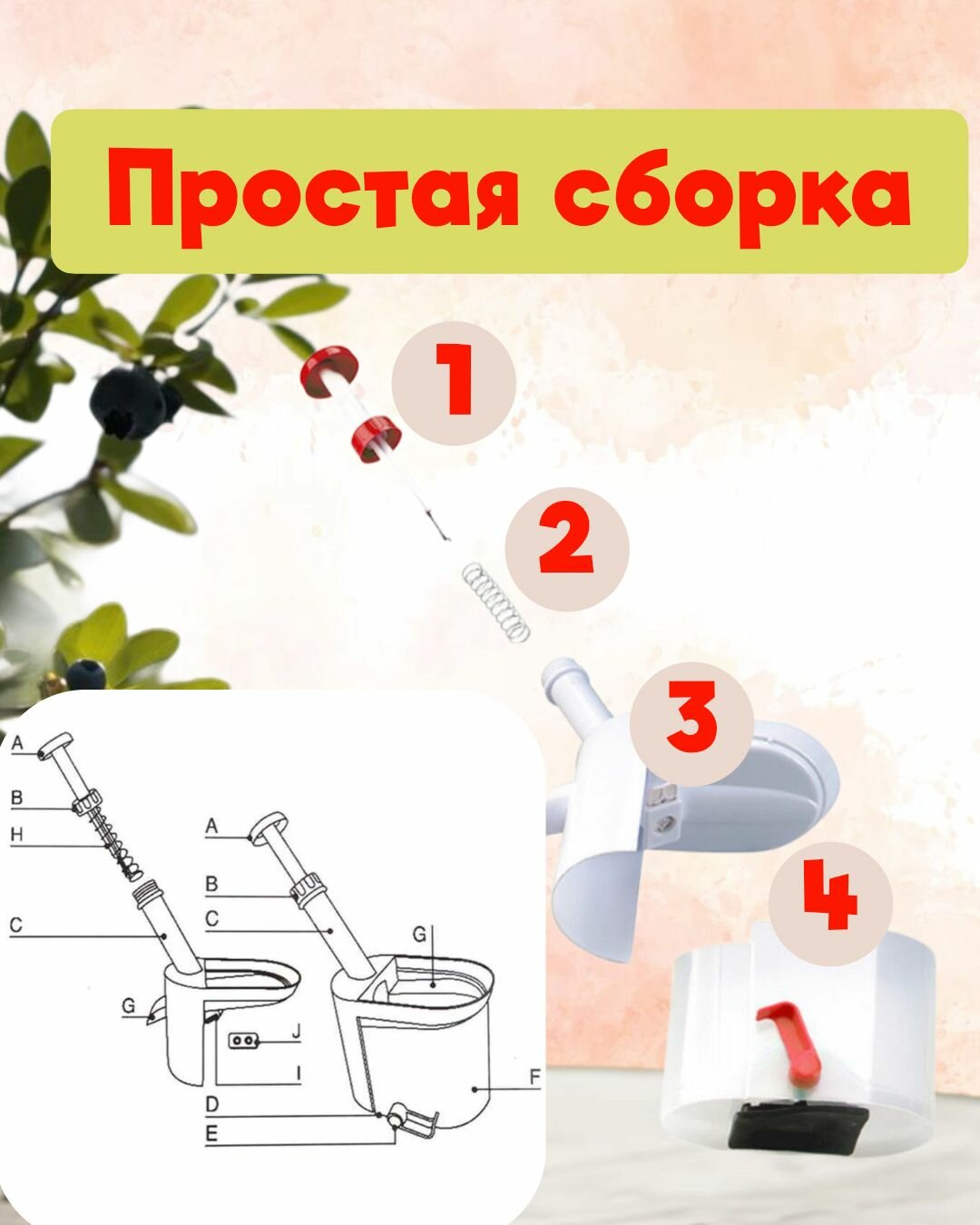 Простая сборка

1

2

3

4

A
B
H
C
G
J
I
D
E

A
B
C
G
F