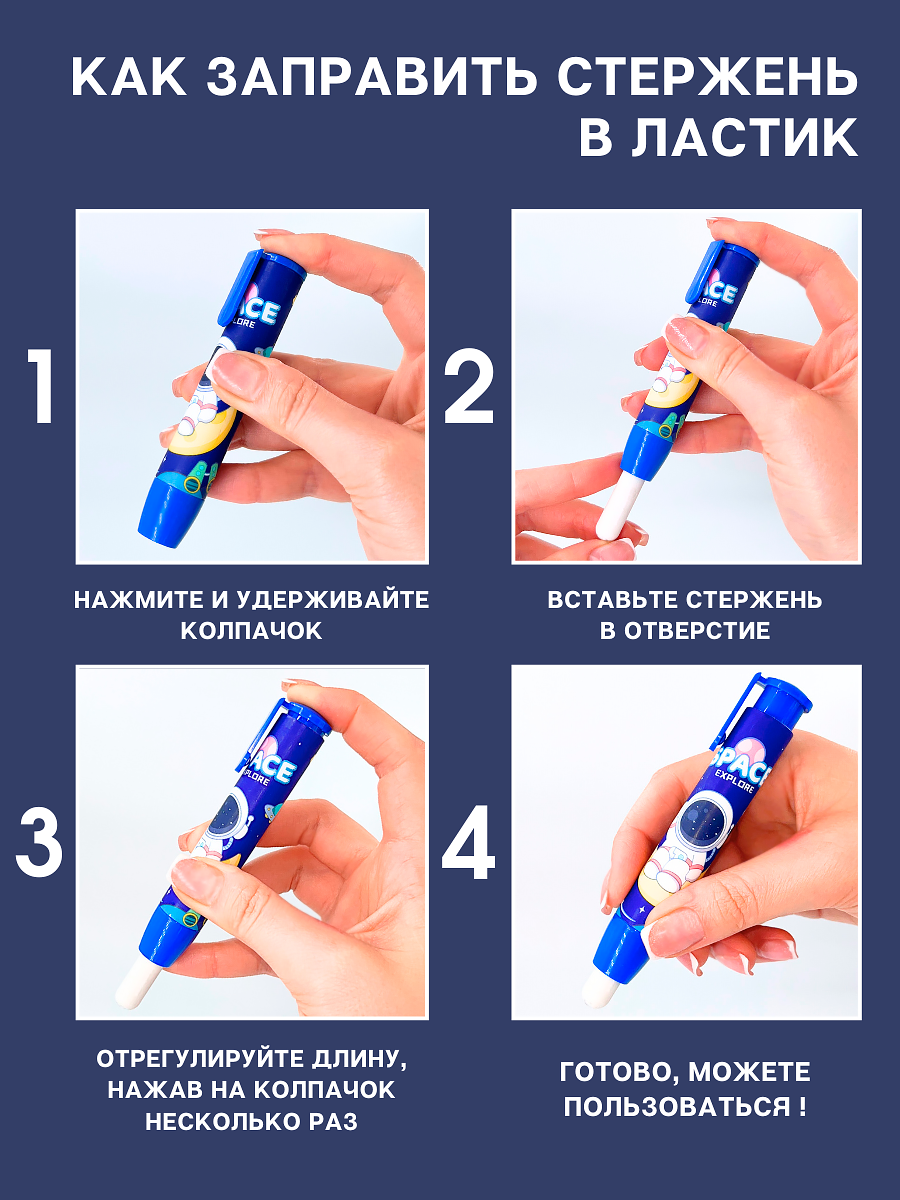 КАК ЗАПРАВИТЬ СТЕРЖЕНЬ В ЛАСТИК

1

ACE
LORE

НАЖМИТЕ И УДЕРЖИВАЙТЕ КОЛПАЧОК

2

ACE
LORE

ВСТАВЬТЕ СТЕРЖЕНЬ В ОТВЕРСТИЕ

3

ACE
EXPLORE

ОТРЕГУЛИРУЙТЕ ДЛИНУ, НАЖАВ НА КОЛПАЧОК НЕСКОЛЬКО РАЗ

4

SPACE
EXPLORE

ГОТОВО, МОЖЕТЕ ПОЛЬЗОВАТЬСЯ !