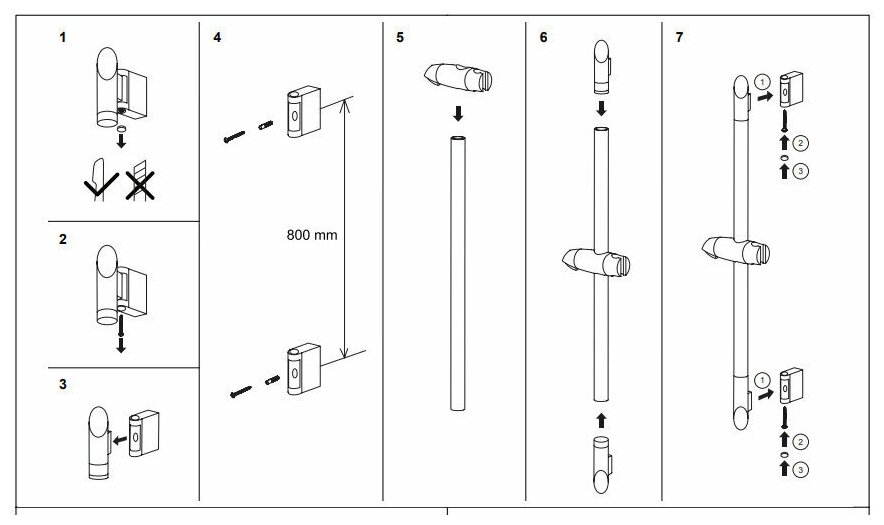 1

2

3

4

800 mm

5

6

7

1

2

3

1

2

3