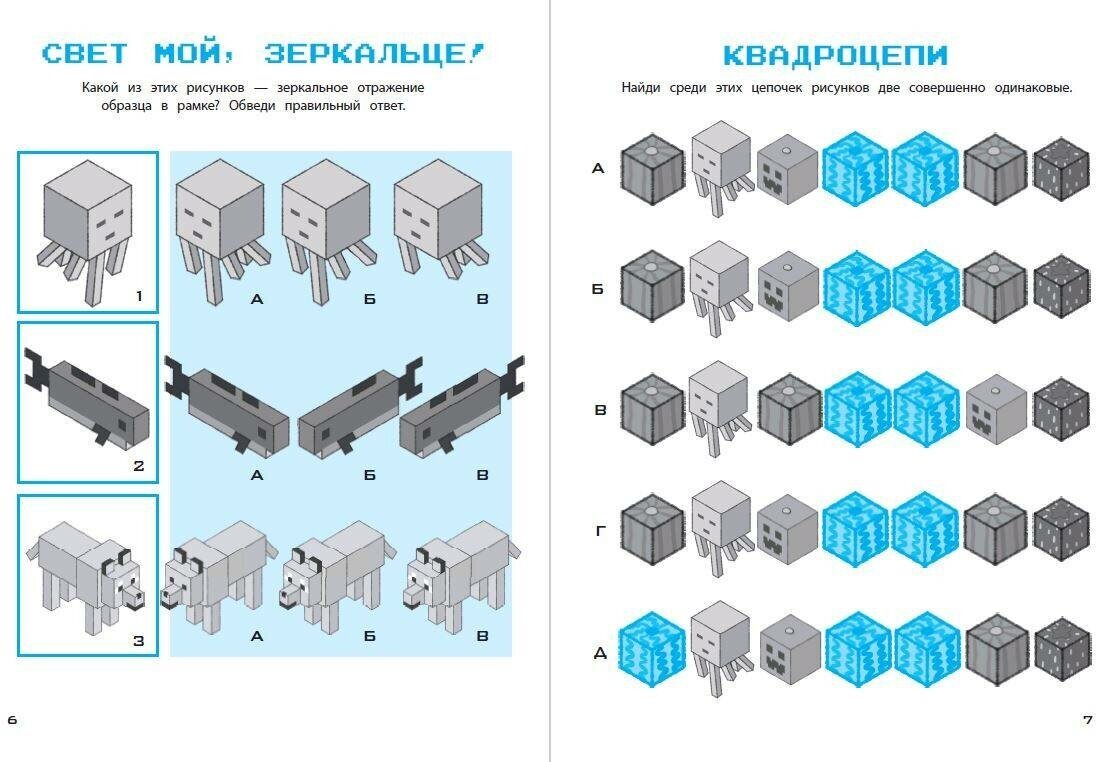 СВЕТ МОЙ, ЗЕРКАЛЬЦЕ!

Какой из этих рисунков — зеркальное отражение образца в рамке? Обведи правильный ответ.

1

А Б В

2

А Б В

3

А Б В

6

КВАДРОЦЕПИ

Найди среди этих цепочек рисунков две совершенно одинаковые.

А

Б

В

Г

Д

7