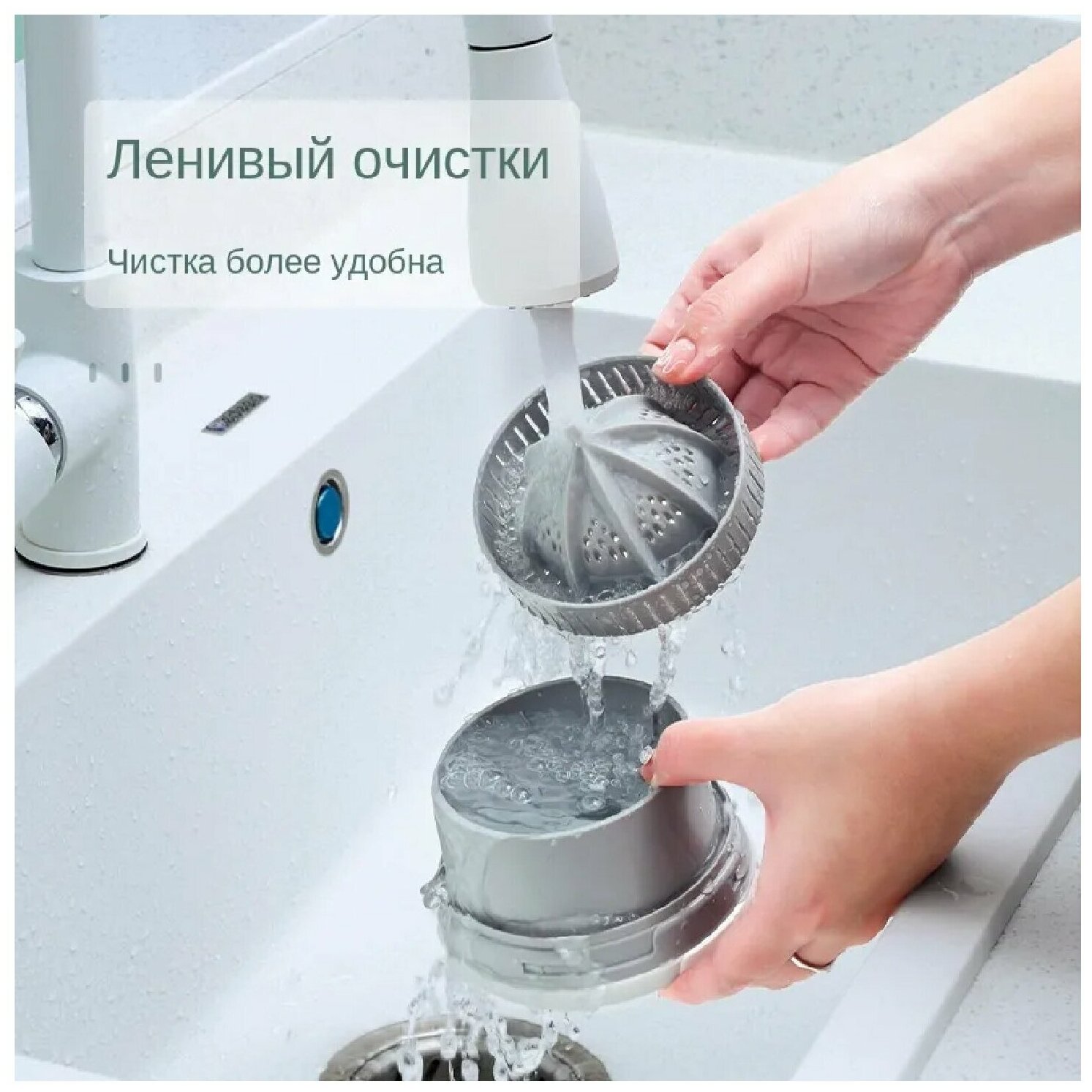 Ленивый очистки

Чистка более удобна