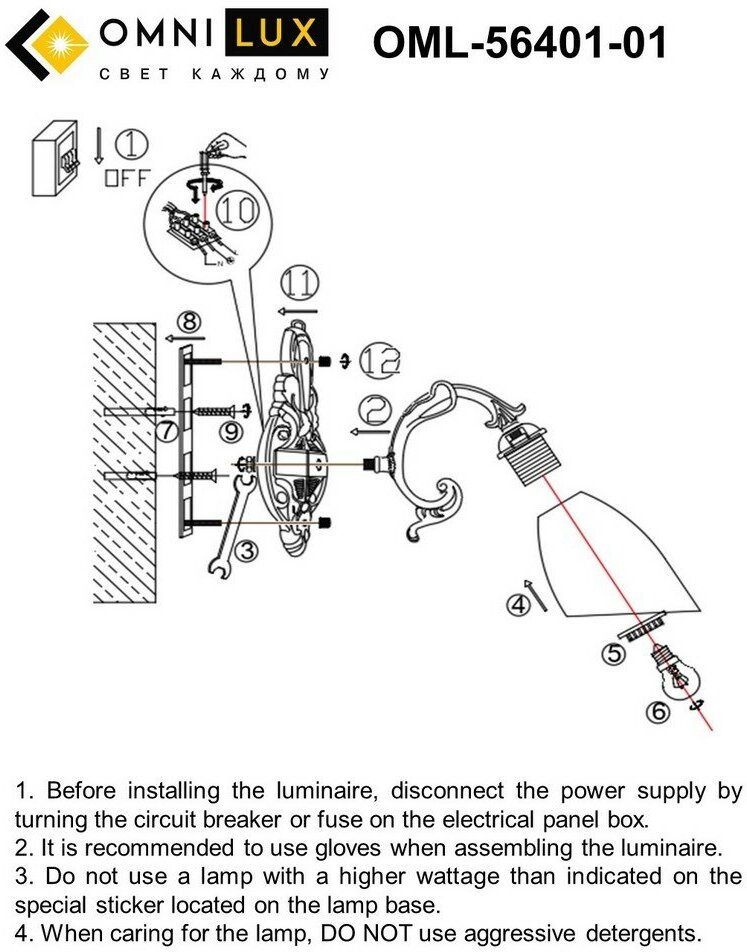 OMNI LUX
СВЕТ КАЖДОМУ
OML-56401-01

1
OFF
10
L N
11
8
12
2
7
9
3
4
5
6

1. Before installing the luminaire, disconnect the power supply by turning the circuit breaker or fuse on the electrical panel box.
2. It is recommended to use gloves when assembling the luminaire.
3. Do not use a lamp with a higher wattage than indicated on the special sticker located on the lamp base.
4. When caring for the lamp, DO NOT use aggressive detergents.