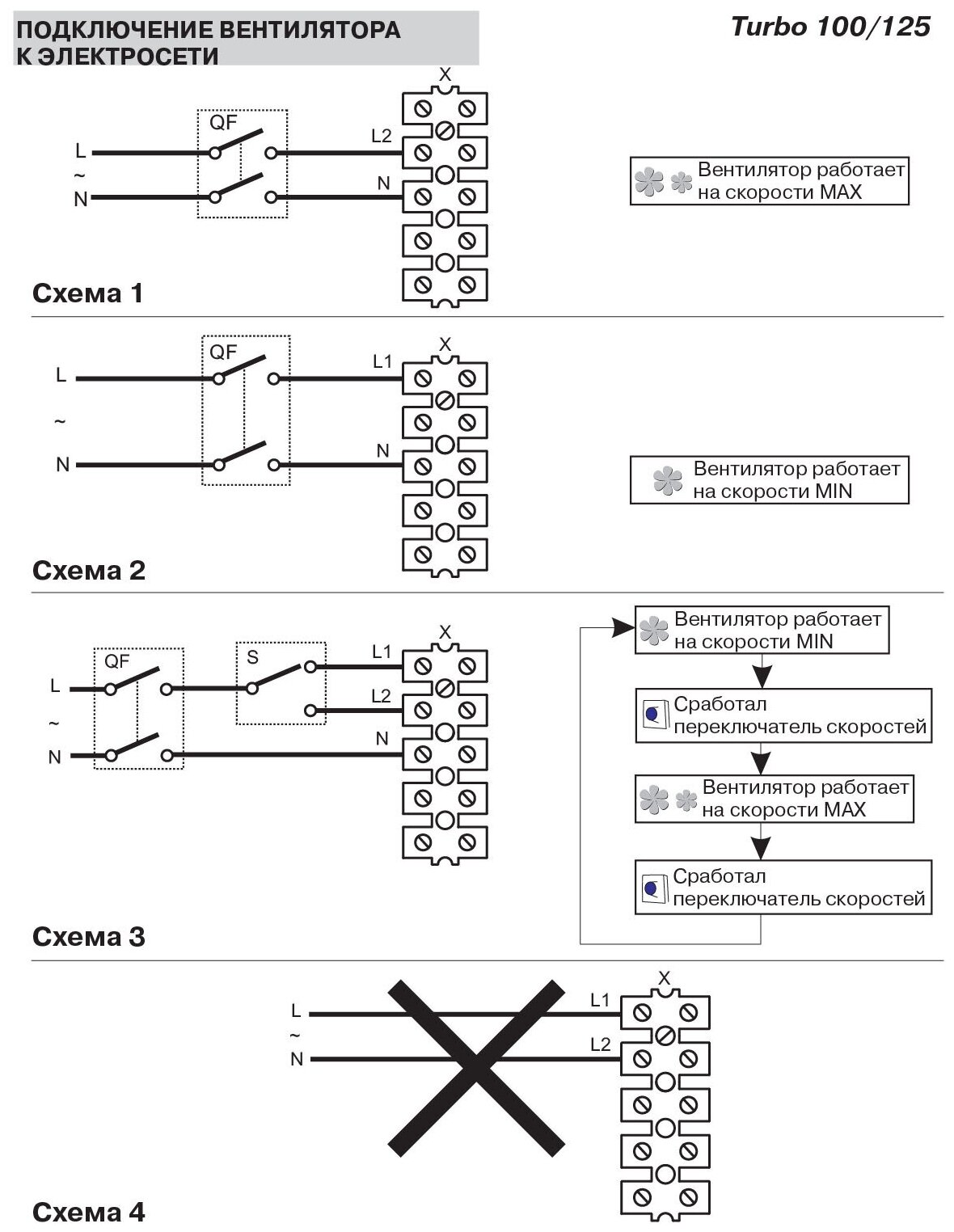 ПОДКЛЮЧЕНИЕ ВЕНТИЛЯТОРА К ЭЛЕКТРОСЕТИ

Turbo 100/125

X
QF
L
~
N
L2
N

Вентилятор работает на скорости MAX

Схема 1

X
QF
L
~
N
L1
N

Вентилятор работает на скорости MIN

Схема 2

X
QF
S
L
~
N
L1
L2
N

Вентилятор работает на скорости MIN

Сработал переключатель скоростей

Вентилятор работает на скорости MAX

Сработал переключатель скоростей

Схема 3

X
L
~
N
L1
L2

Схема 4