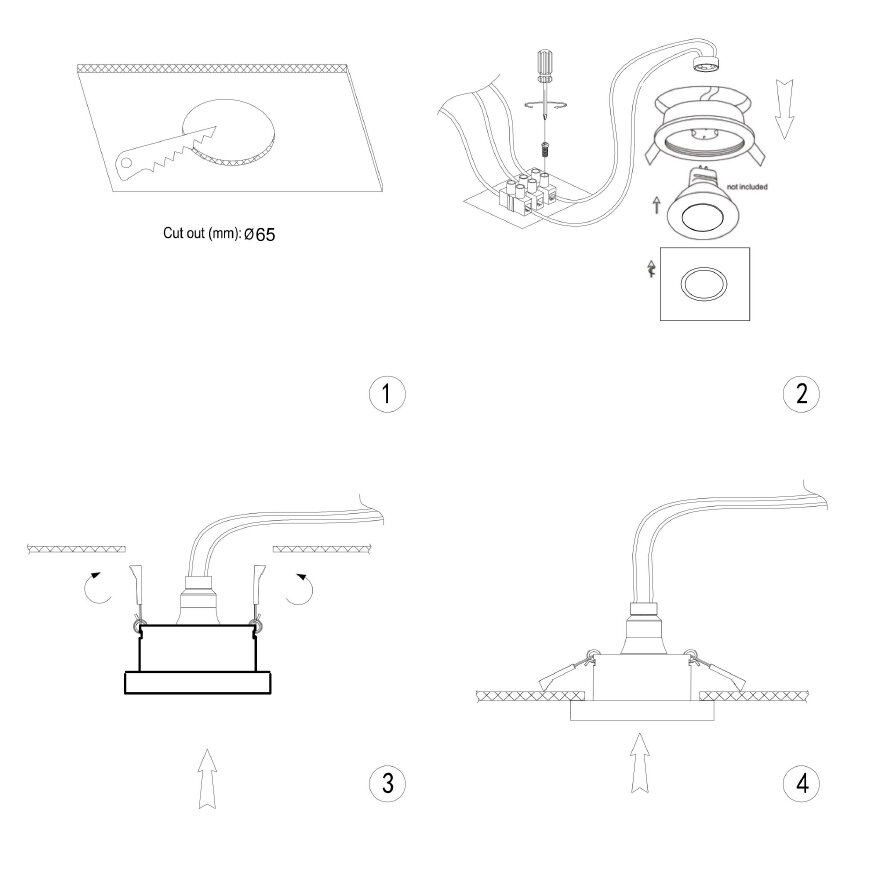 Cut out (mm): Ø65

not included

1

2

3

4