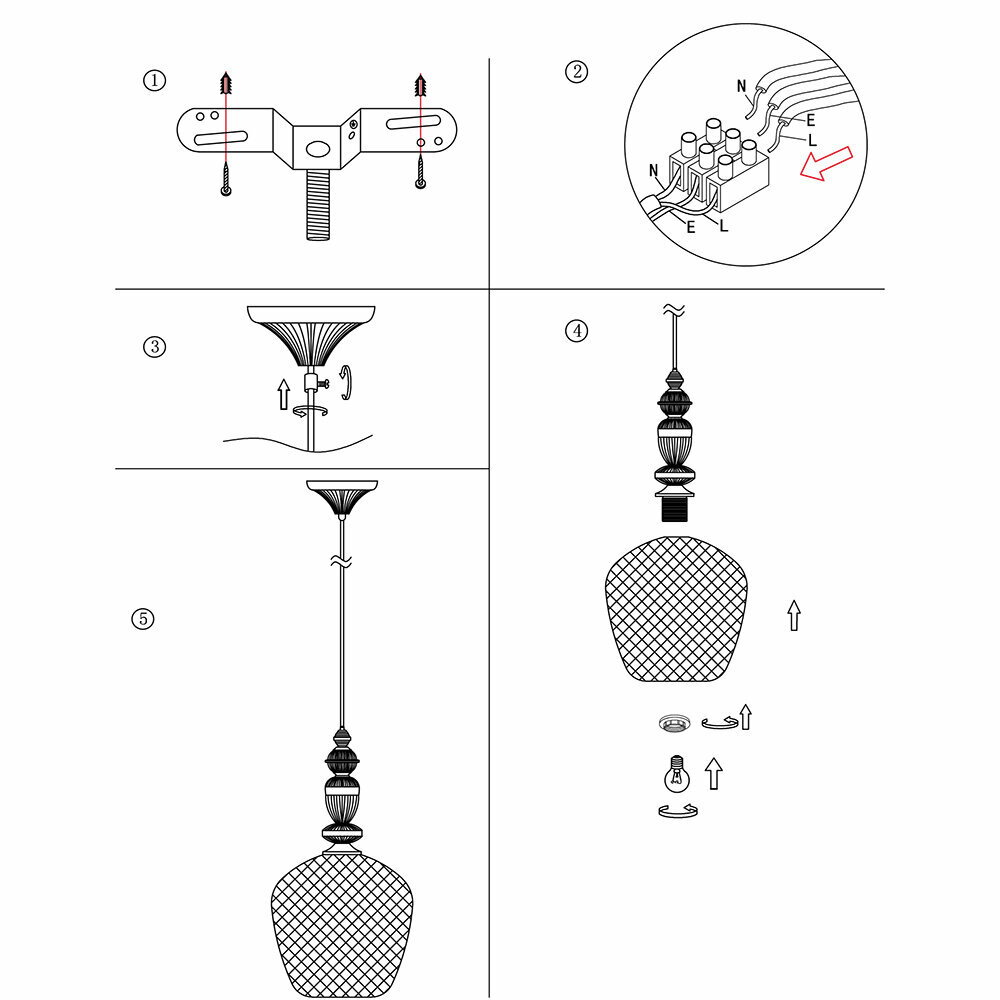 ①

②

N

E

L

N

E

L

③

④

⑤