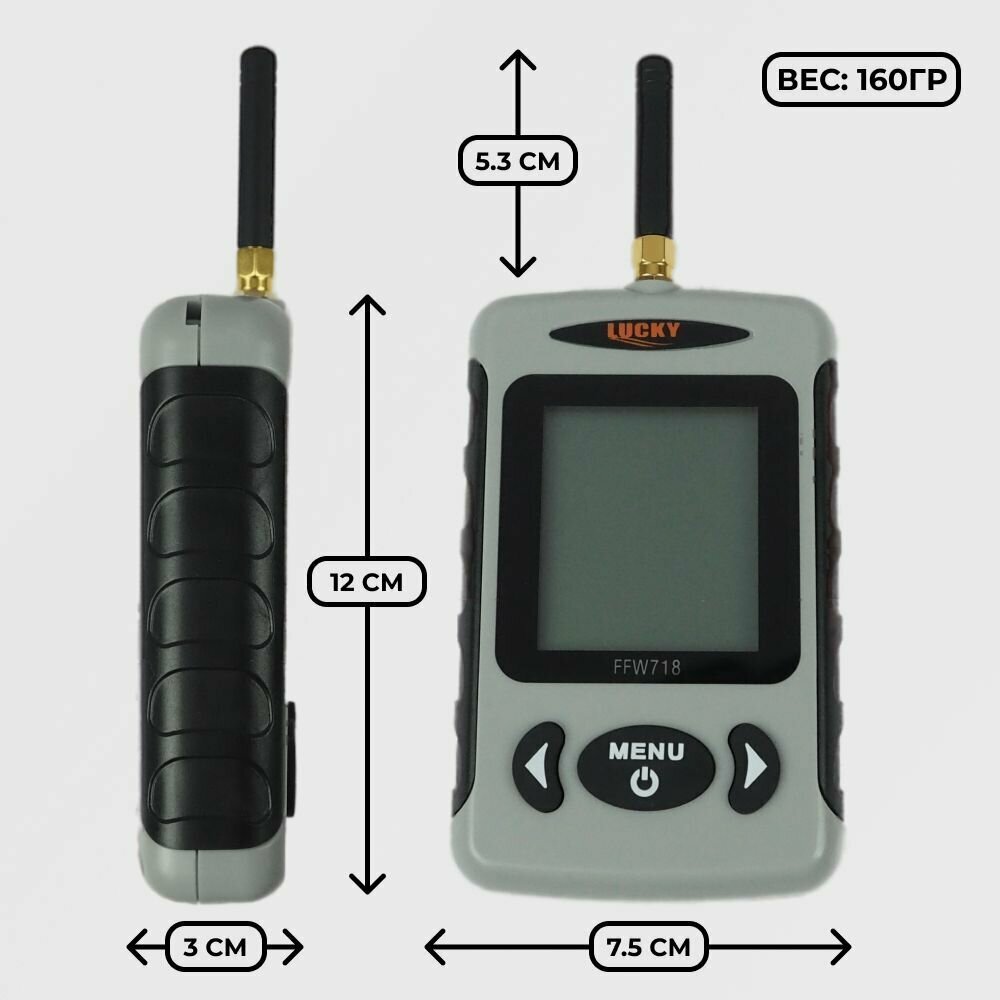 ВЕС: 160ГР

5.3 СМ

LUCKY

12 СМ

FFW718

MENU

3 СМ

7.5 СМ