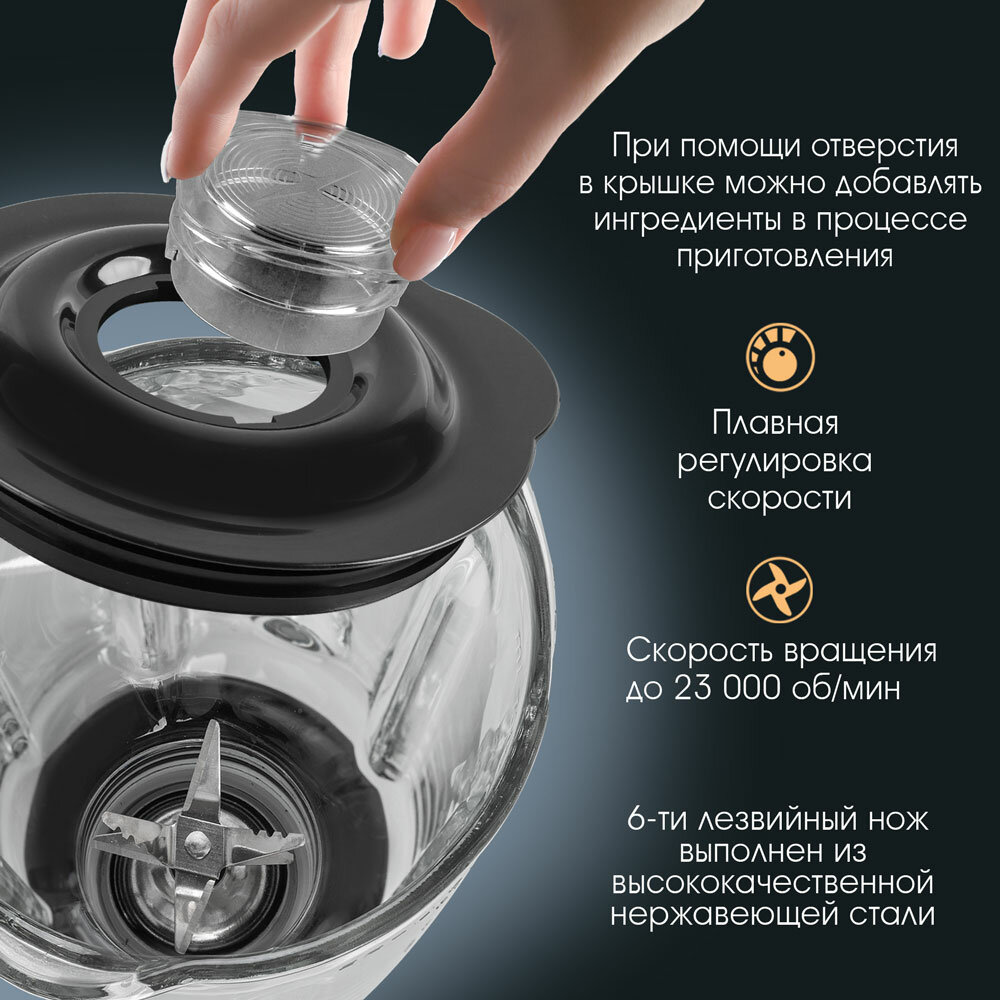 При помощи отверстия в крышке можно добавлять ингредиенты в процессе приготовления

Плавная регулировка скорости

Скорость вращения до 23 000 об/мин

6-ти лезвийный нож выполнен из высококачественной нержавеющей стали