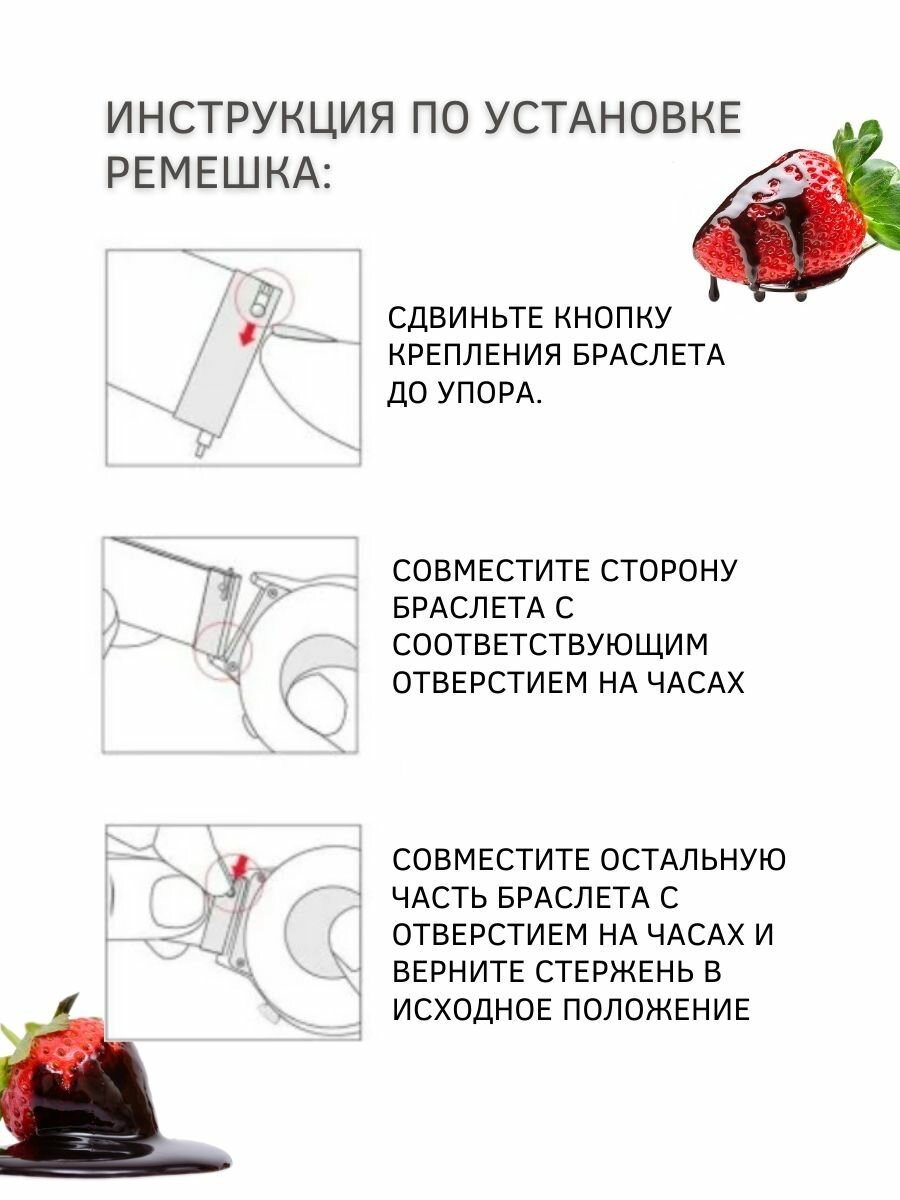 ИНСТРУКЦИЯ ПО УСТАНОВКЕ РЕМЕШКА:

СДВИНЬТЕ КНОПКУ КРЕПЛЕНИЯ БРАСЛЕТА ДО УПОРА.

СОВМЕСТИТЕ СТОРОНУ БРАСЛЕТА С СООТВЕТСТВУЮЩИМ ОТВЕРСТИЕМ НА ЧАСАХ

СОВМЕСТИТЕ ОСТАЛЬНУЮ ЧАСТЬ БРАСЛЕТА С ОТВЕРСТИЕМ НА ЧАСАХ И ВЕРНИТЕ СТЕРЖЕНЬ В ИСХОДНОЕ ПОЛОЖЕНИЕ