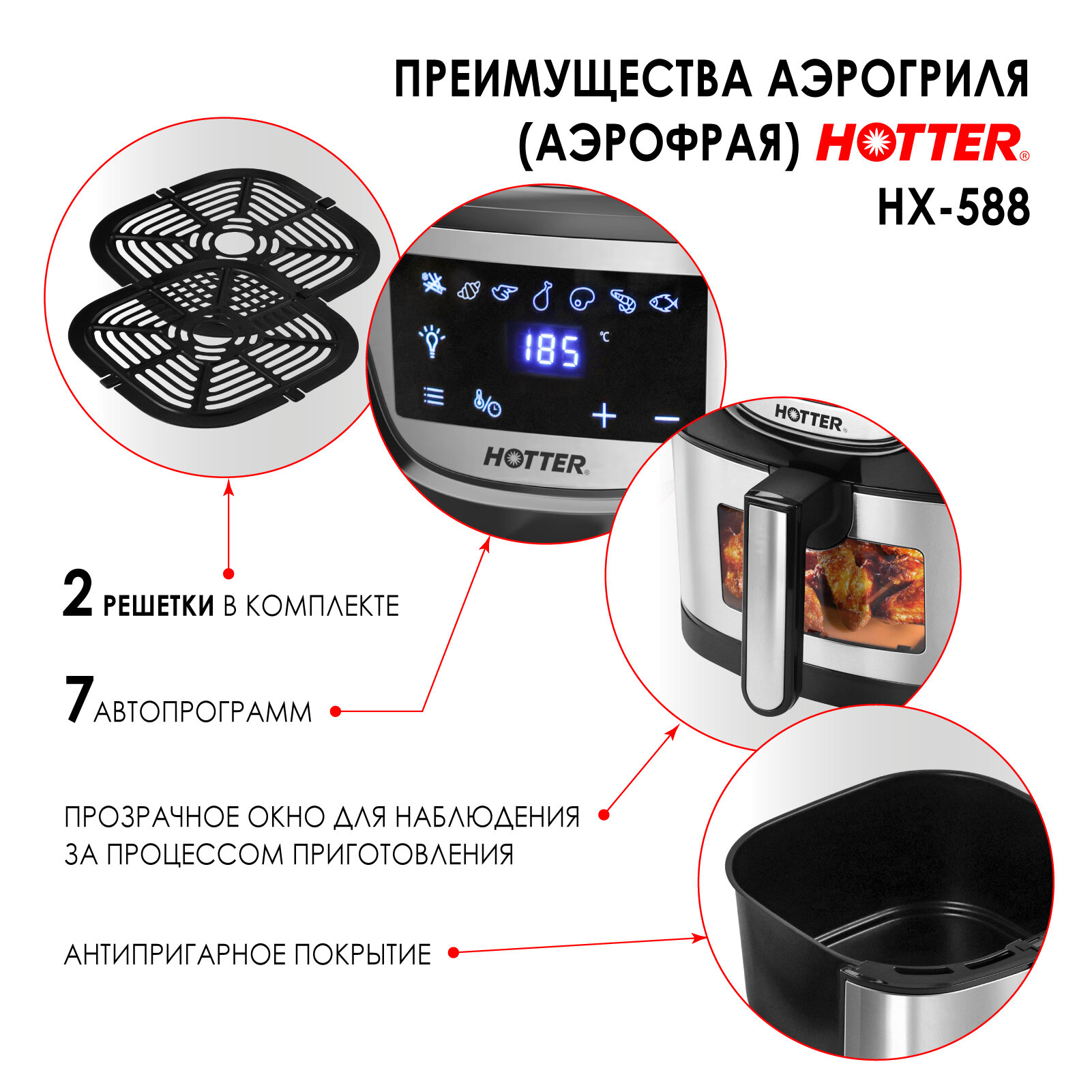 ПРЕИМУЩЕСТВА АЭРОГРИЛЯ (АЭРОФРАЯ) HOTTER® HX-588

185 ℃

HOTTER®

HOTTER®

2 РЕШЕТКИ В КОМПЛЕКТЕ

7 АВТОПРОГРАММ

ПРОЗРАЧНОЕ ОКНО ДЛЯ НАБЛЮДЕНИЯ ЗА ПРОЦЕССОМ ПРИГОТОВЛЕНИЯ

АНТИПРИГАРНОЕ ПОКРЫТИЕ