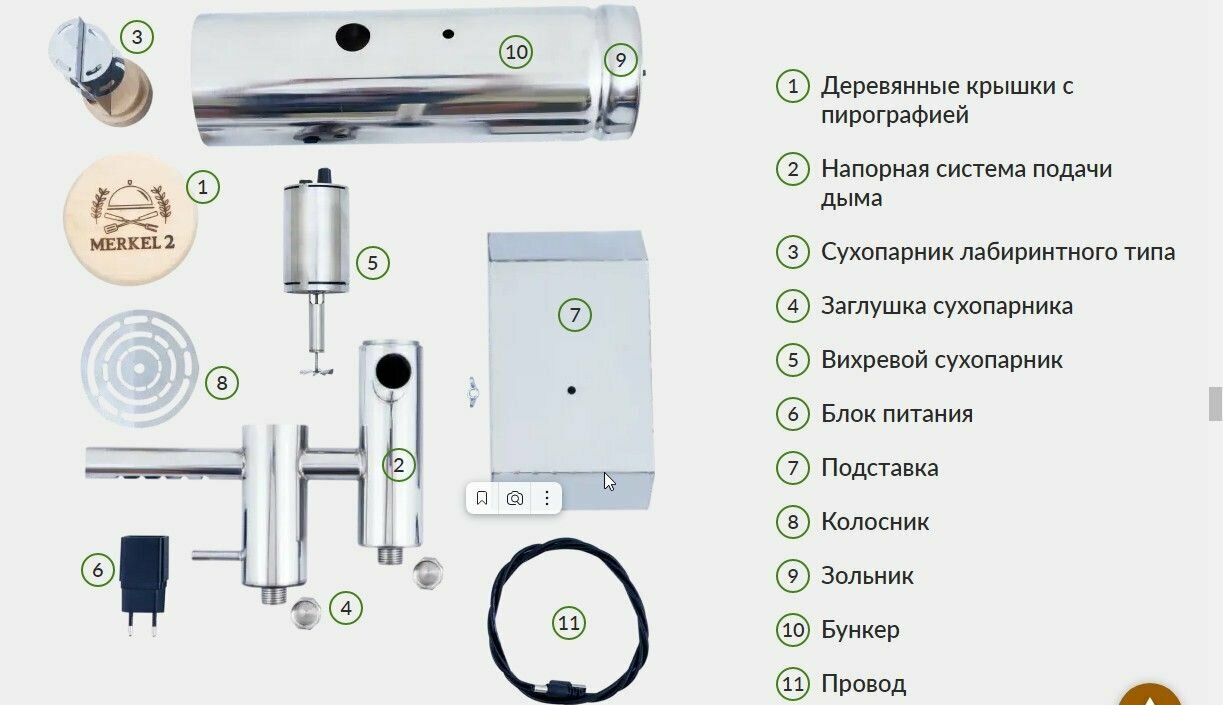 3

10

9

1

MERKEL 2

5

7

8

2

6

4

11

1 Деревянные крышки с пирографией

2 Напорная система подачи дыма

3 Сухопарник лабиринтного типа

4 Заглушка сухопарника

5 Вихревой сухопарник

6 Блок питания

7 Подставка

8 Колосник

9 Зольник

10 Бункер

11 Провод