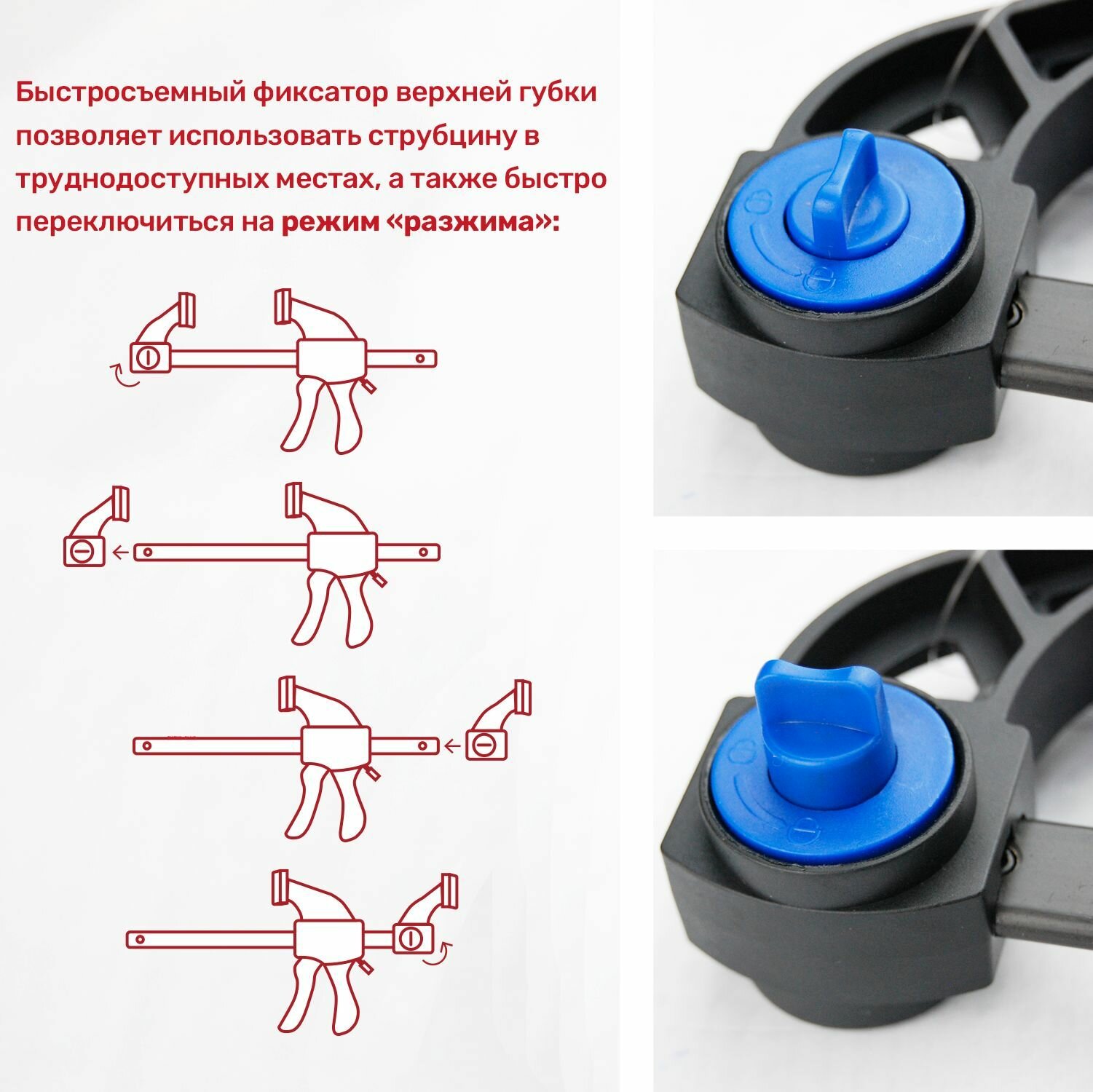 Быстросъемный фиксатор верхней губки позволяет использовать струбцину в труднодоступных местах, а также быстро переключиться на режим «разжима»: