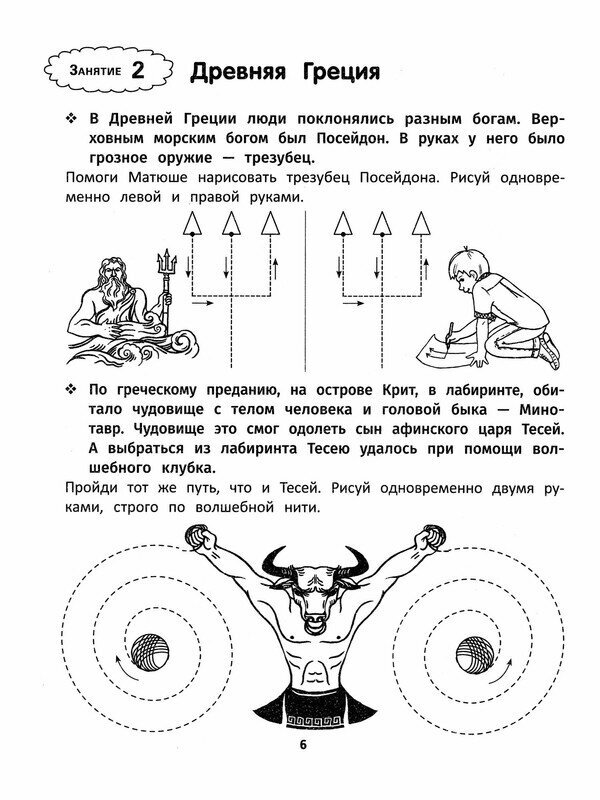 Занятие 2 Древняя Греция

❖ В Древней Греции люди поклонялись разным богам. Верховным морским богом был Посейдон. В руках у него было грозное оружие — трезубец.

Помоги Матюше нарисовать трезубец Посейдона. Рисуй одновременно левой и правой руками.

❖ По греческому преданию, на острове Крит, в лабиринте, обитало чудовище с телом человека и головой быка — Минотавр. Чудовище это смог одолеть сын афинского царя Тесей. А выбраться из лабиринта Тесею удалось при помощи волшебного клубка.

Пройди тот же путь, что и Тесей. Рисуй одновременно двумя руками, строго по волшебной нити.

6