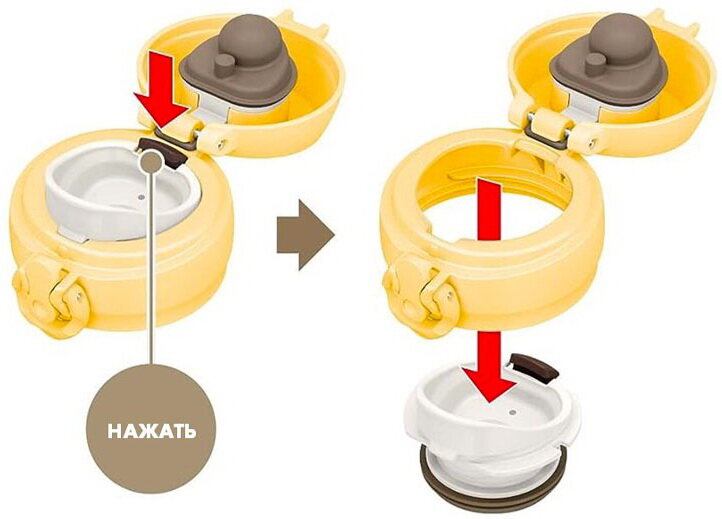 НАЖАТЬ