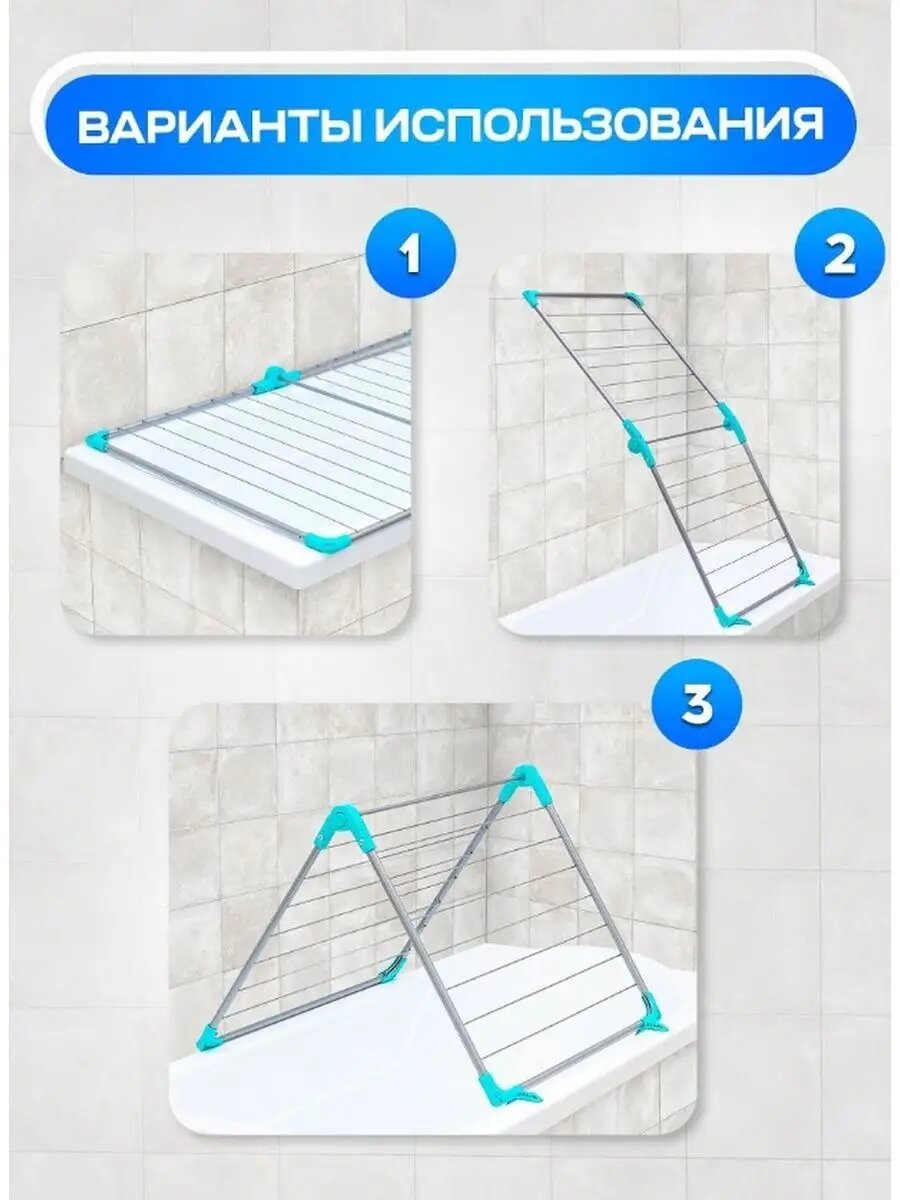 ВАРИАНТЫ ИСПОЛЬЗОВАНИЯ

1

2

3