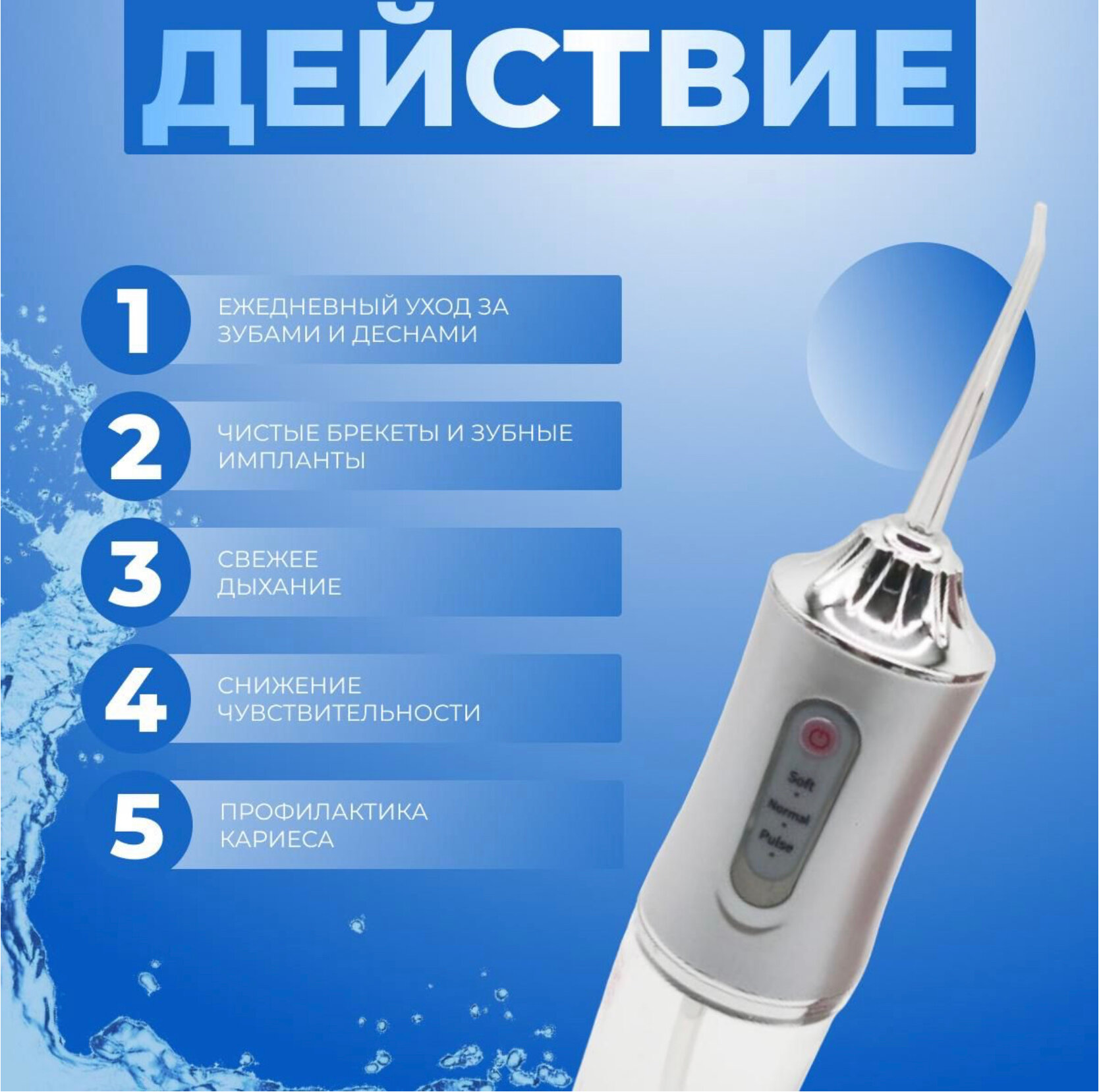 ДЕЙСТВИЕ

1 ЕЖЕДНЕВНЫЙ УХОД ЗА ЗУБАМИ И ДЕСНАМИ

2 ЧИСТЫЕ БРЕКЕТЫ И ЗУБНЫЕ ИМПЛАНТЫ

3 СВЕЖЕЕ ДЫХАНИЕ

4 СНИЖЕНИЕ ЧУВСТВИТЕЛЬНОСТИ

5 ПРОФИЛАКТИКА КАРИЕСА

Soft
Normal
Pulse