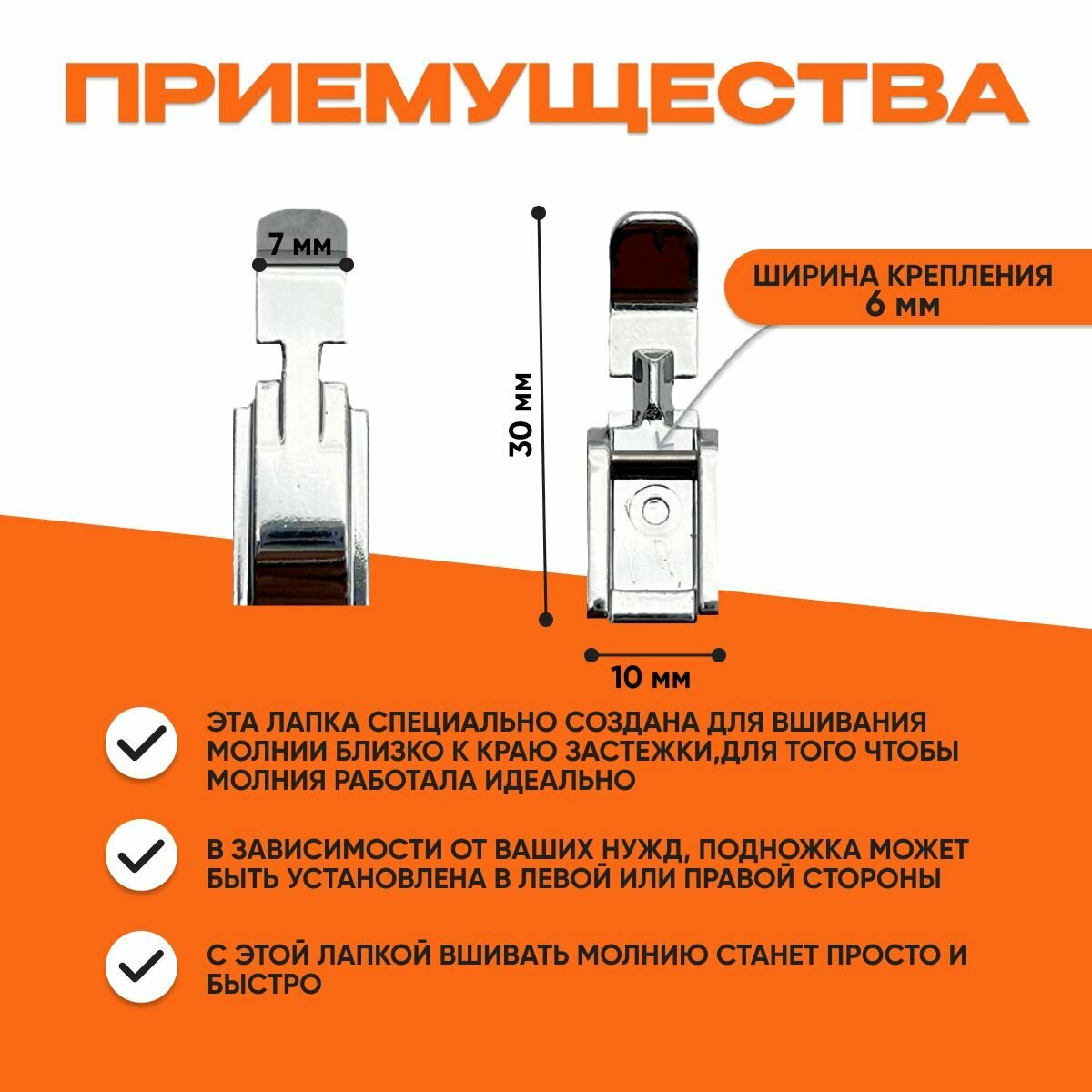 ПРИЕМУЩЕСТВА

7 мм

30 мм

ШИРИНА КРЕПЛЕНИЯ
6 мм

10 мм

ЭТА ЛАПКА СПЕЦИАЛЬНО СОЗДАНА ДЛЯ ВШИВАНИЯ МОЛНИИ БЛИЗКО К КРАЮ ЗАСТЕЖКИ,ДЛЯ ТОГО ЧТОБЫ МОЛНИЯ РАБОТАЛА ИДЕАЛЬНО

В ЗАВИСИМОСТИ ОТ ВАШИХ НУЖД, ПОДНОЖКА МОЖЕТ БЫТЬ УСТАНОВЛЕНА В ЛЕВОЙ ИЛИ ПРАВОЙ СТОРОНЫ

С ЭТОЙ ЛАПКОЙ ВШИВАТЬ МОЛНИЮ СТАНЕТ ПРОСТО И БЫСТРО