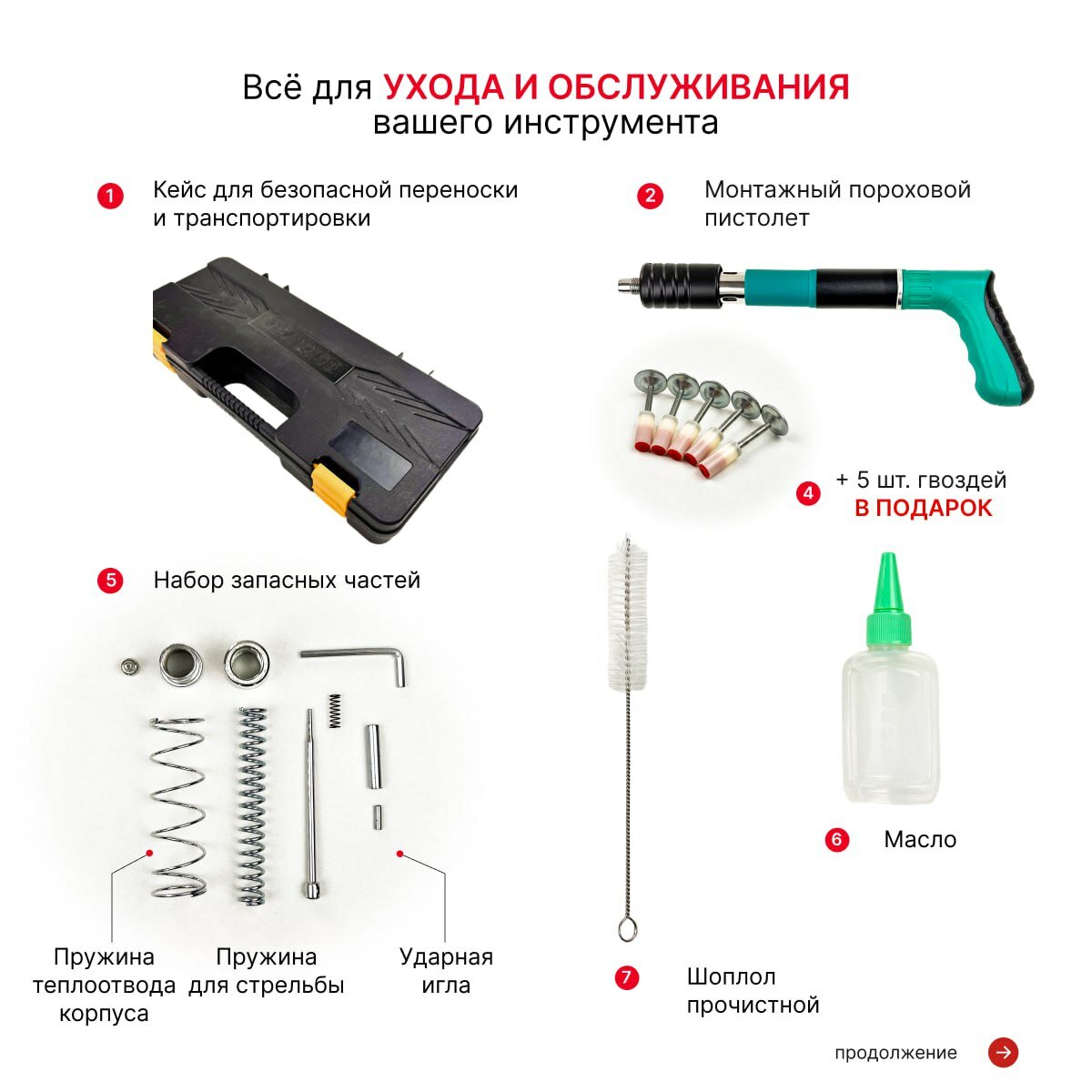 Всё для УХОДА И ОБСЛУЖИВАНИЯ вашего инструмента

1 Кейс для безопасной переноски и транспортировки

2 Монтажный пороховой пистолет

4 + 5 шт. гвоздей В ПОДАРОК

5 Набор запасных частей

Пружина теплоотвода корпуса

Пружина для стрельбы

Ударная игла

6 Масло

7 Шоплол прочистной

продолжение